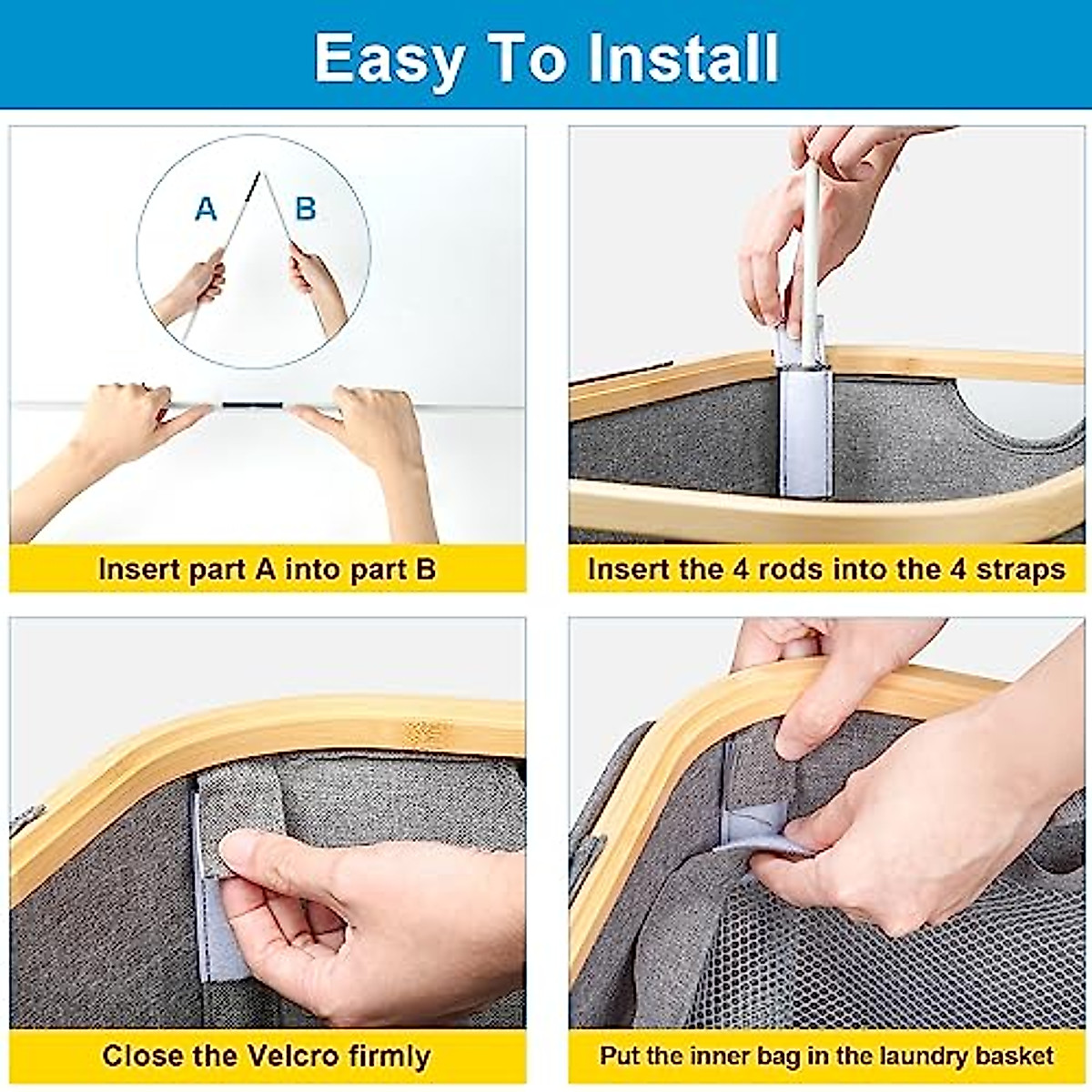 Easy To Install

A

B

Insert part A into part B

Insert the 4 rods into the 4 straps

Close the Velcro firmly

Put the inner bag in the laundry basket