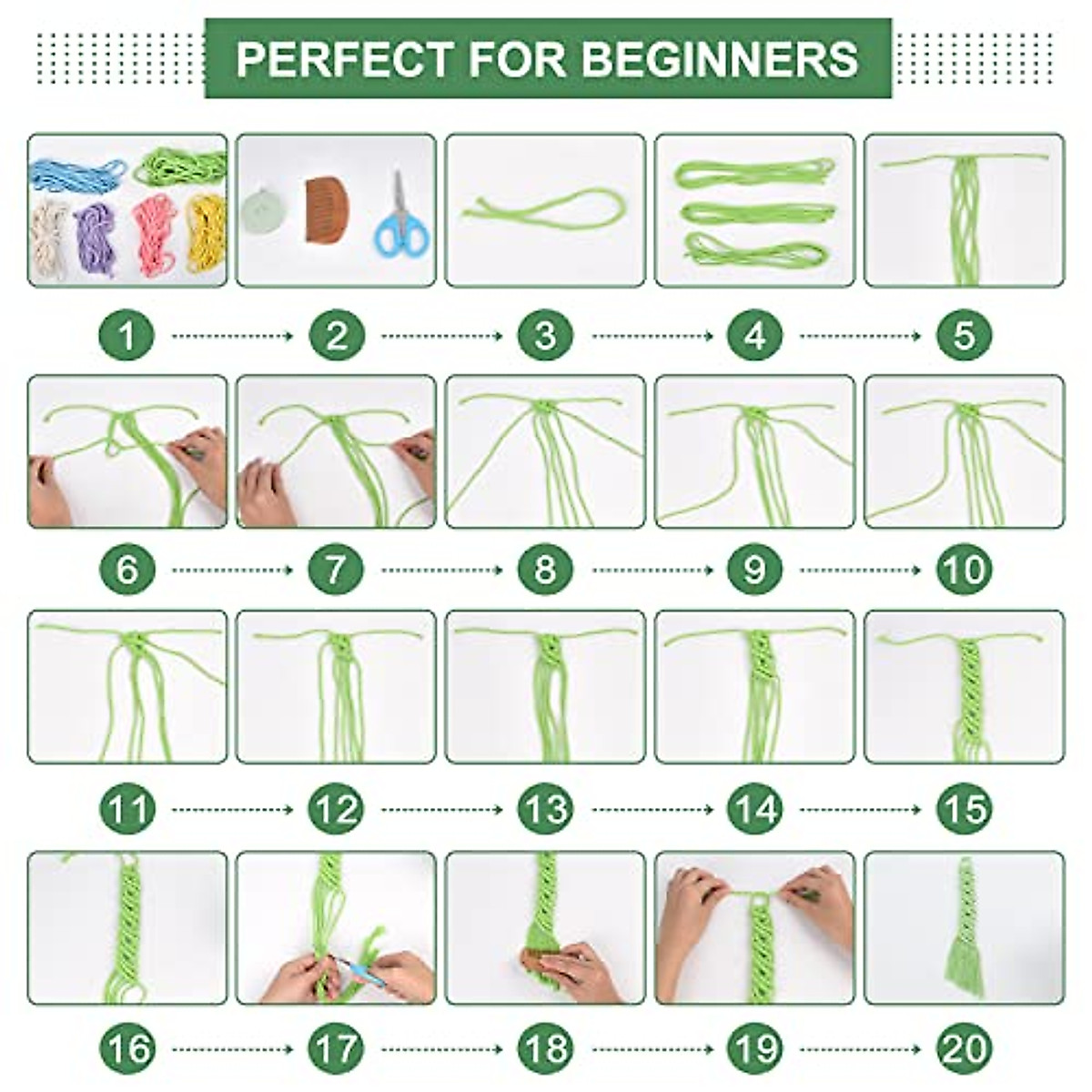 PERFECT FOR BEGINNERS

1 2 3 4 5

6 7 8 9 10

11 12 13 14 15

16 17 18 19 20