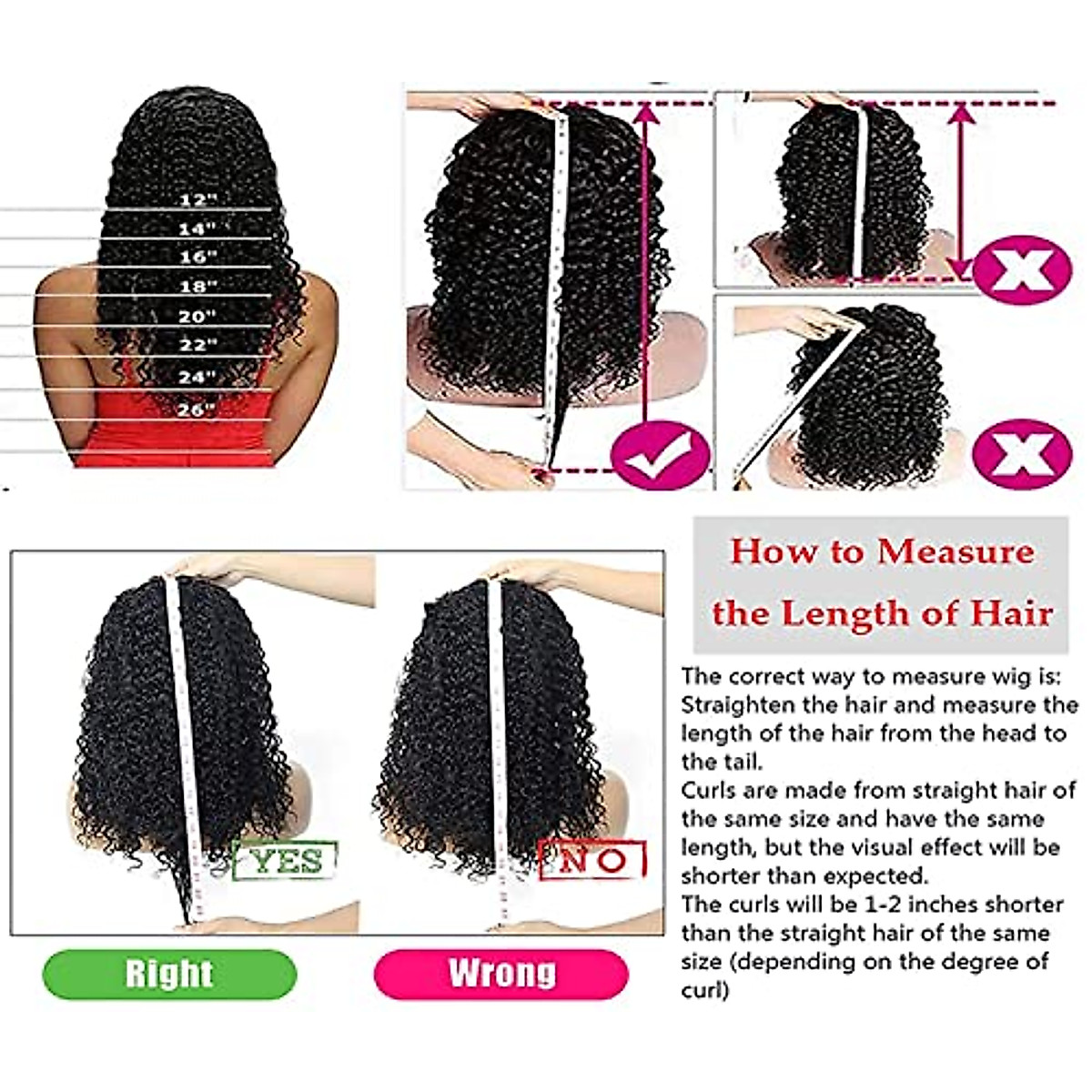 12"
14"
16"
18"
20"
22"
24"
26"

YES

NO

Right

Wrong

How to Measure the Length of Hair

The correct way to measure wig is: Straighten the hair and measure the length of the hair from the head to the tail.
Curls are made from straight hair of the same size and have the same length, but the visual effect will be shorter than expected.
The curls will be 1-2 inches shorter than the straight hair of the same size (depending on the degree of curl)