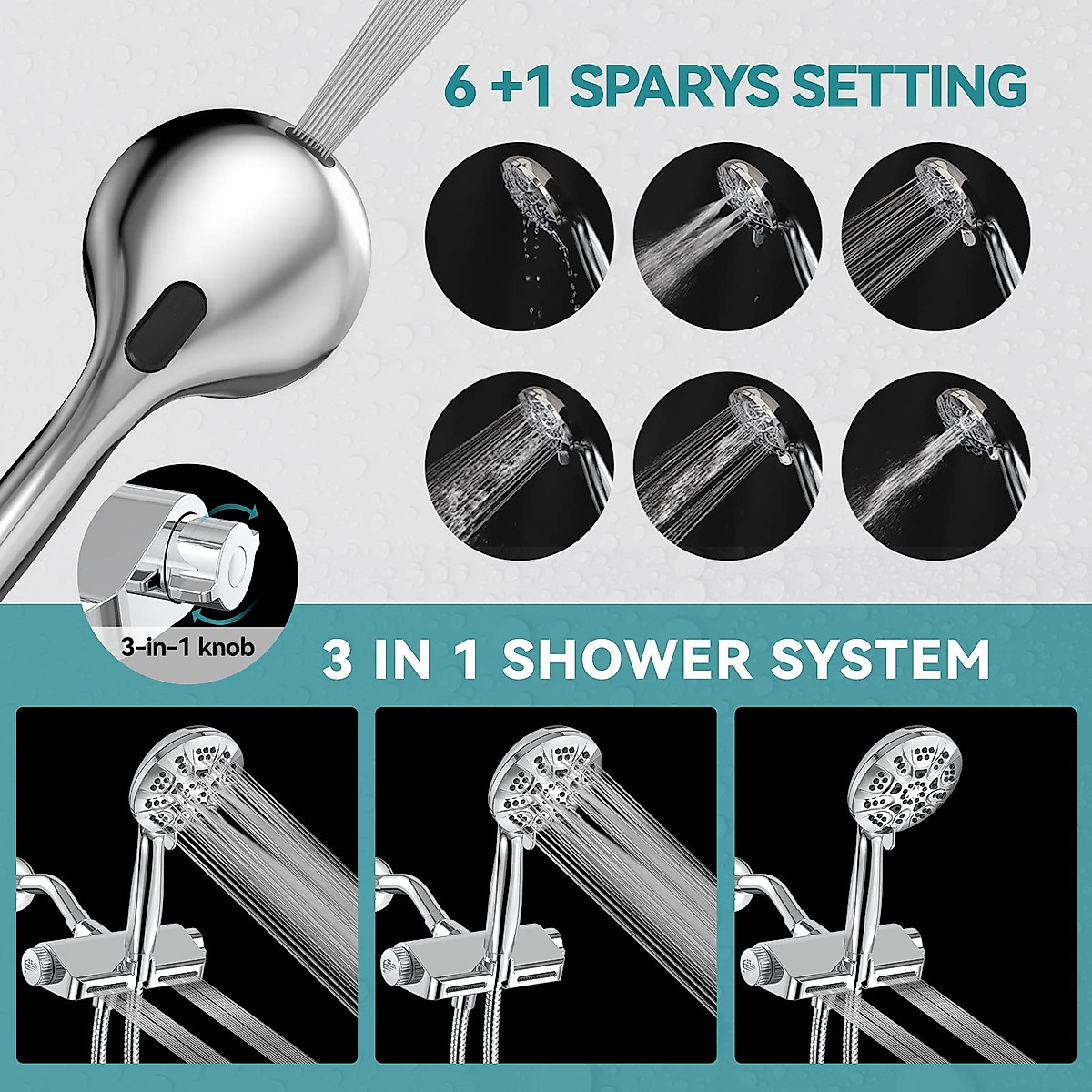 6 +1 SPARYS SETTING

3-in-1 knob

3 IN 1 SHOWER SYSTEM