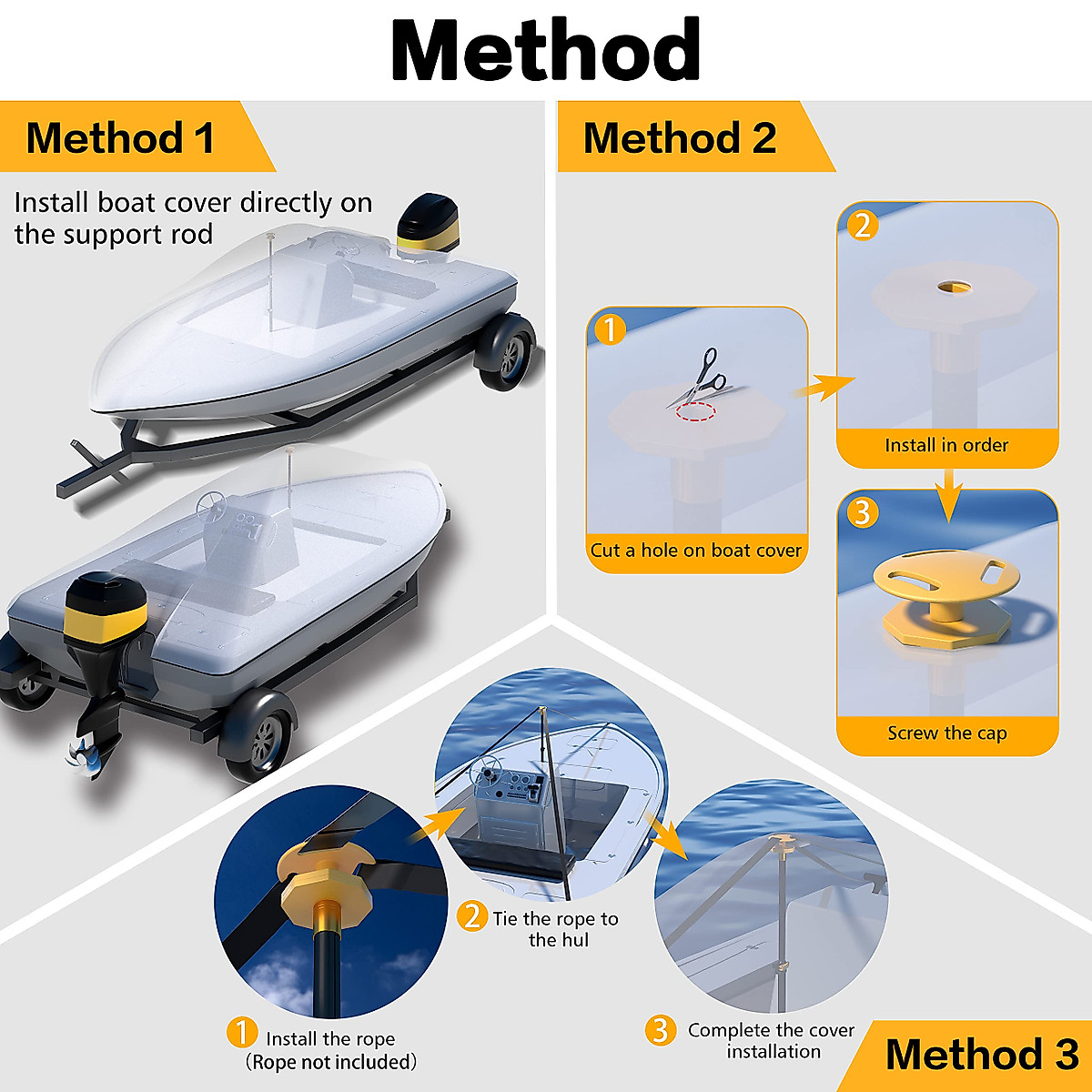 Method

Method 1

Install boat cover directly on the support rod

Method 2

1 Cut a hole on boat cover

2 Install in order

3 Screw the cap

1 Install the rope (Rope not included)

2 Tie the rope to the hul

3 Complete the cover installation

Method 3