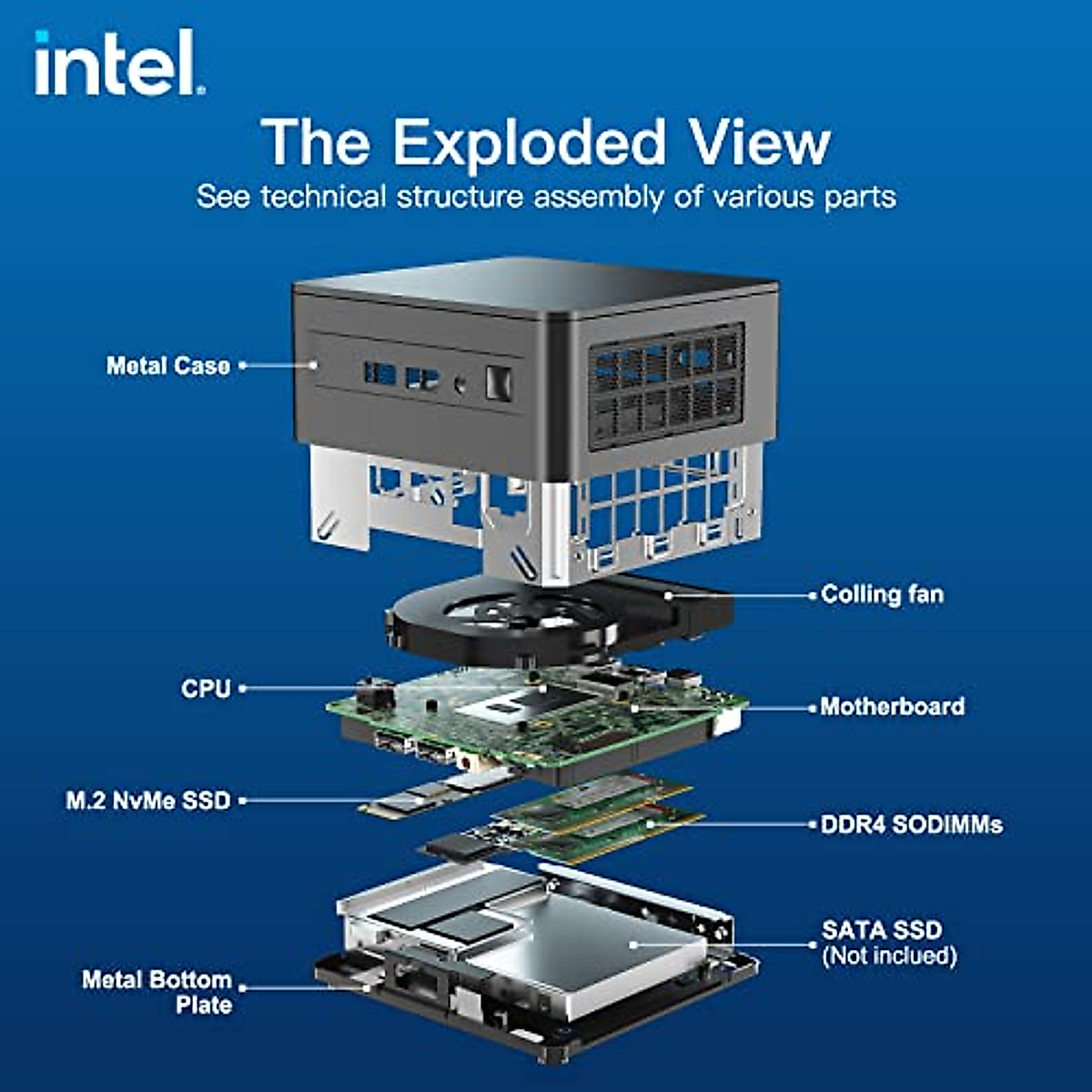 intel.

The Exploded View
See technical structure assembly of various parts

Metal Case

Colling fan

CPU

Motherboard

M.2 NvMe SSD

DDR4 SODIMMs

SATA SSD
(Not inclued)

Metal Bottom Plate