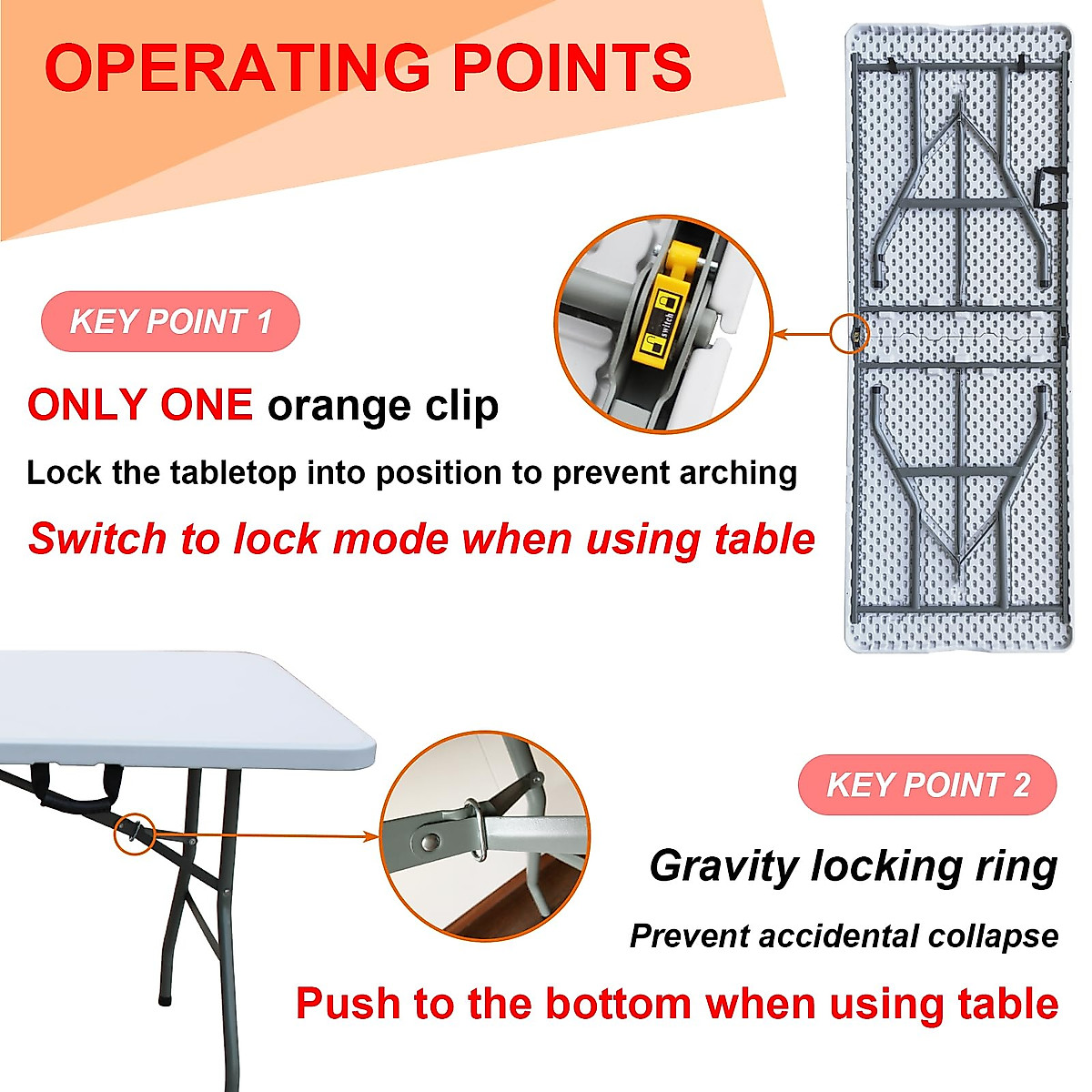 OPERATING POINTS

KEY POINT 1

ONLY ONE orange clip

Lock the tabletop into position to prevent arching

Switch to lock mode when using table

switch

KEY POINT 2

Gravity locking ring

Prevent accidental collapse

Push to the bottom when using table