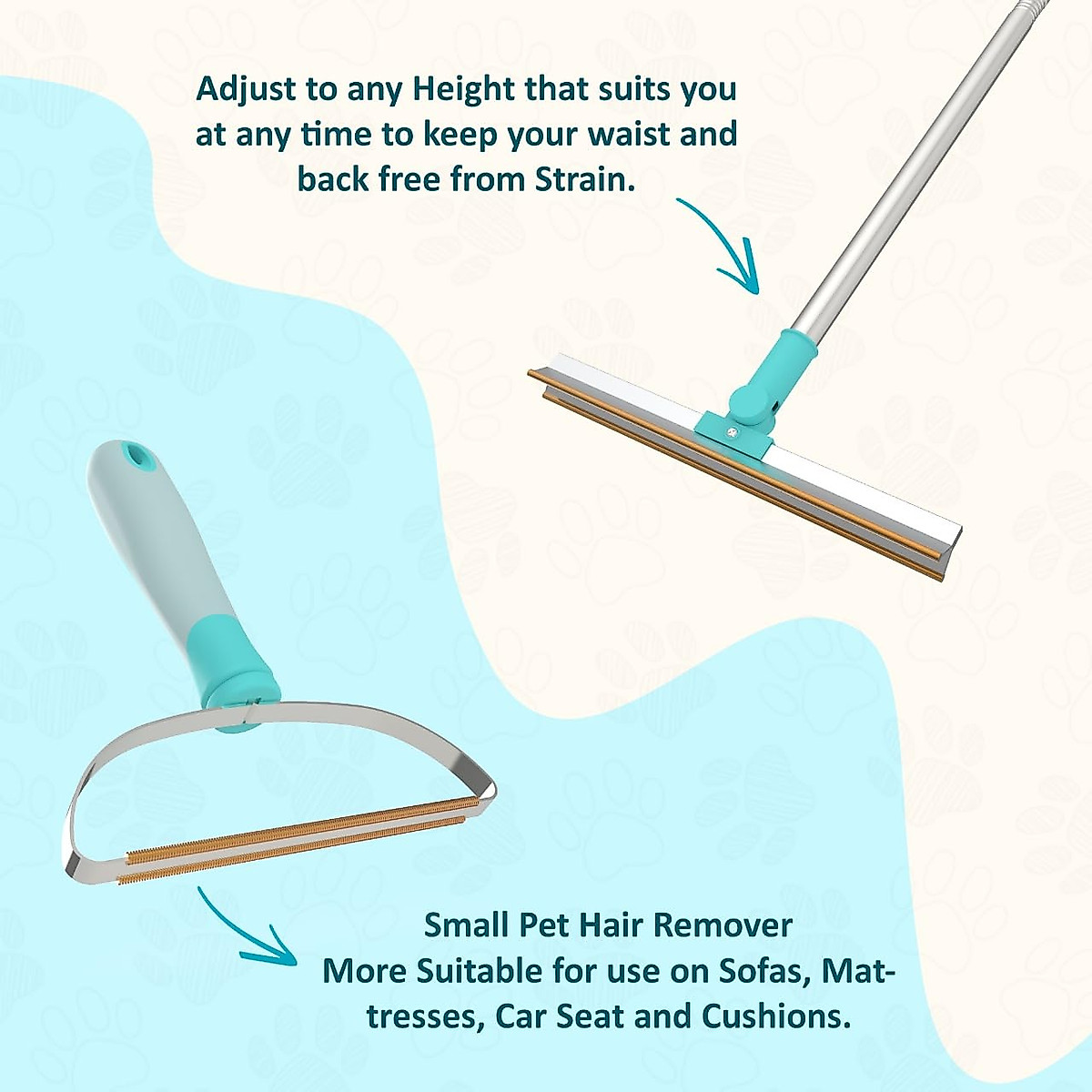 Adjust to any Height that suits you at any time to keep your waist and back free from Strain.

Small Pet Hair Remover
More Suitable for use on Sofas, Mattresses, Car Seat and Cushions.