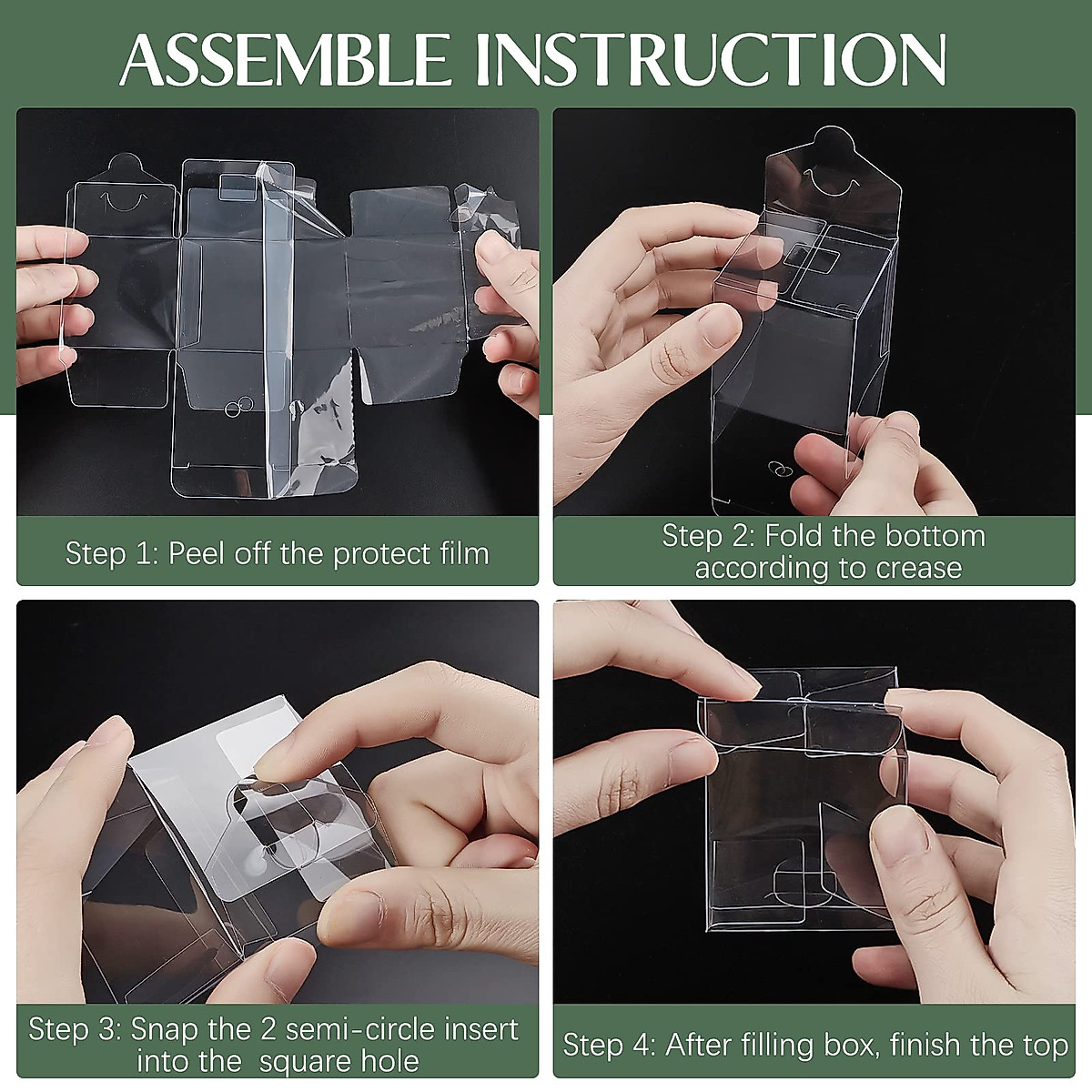 ASSEMBLE INSTRUCTION

Step 1: Peel off the protect film

Step 2: Fold the bottom according to crease

Step 3: Snap the 2 semi-circle insert into the square hole

Step 4: After filling box, finish the top