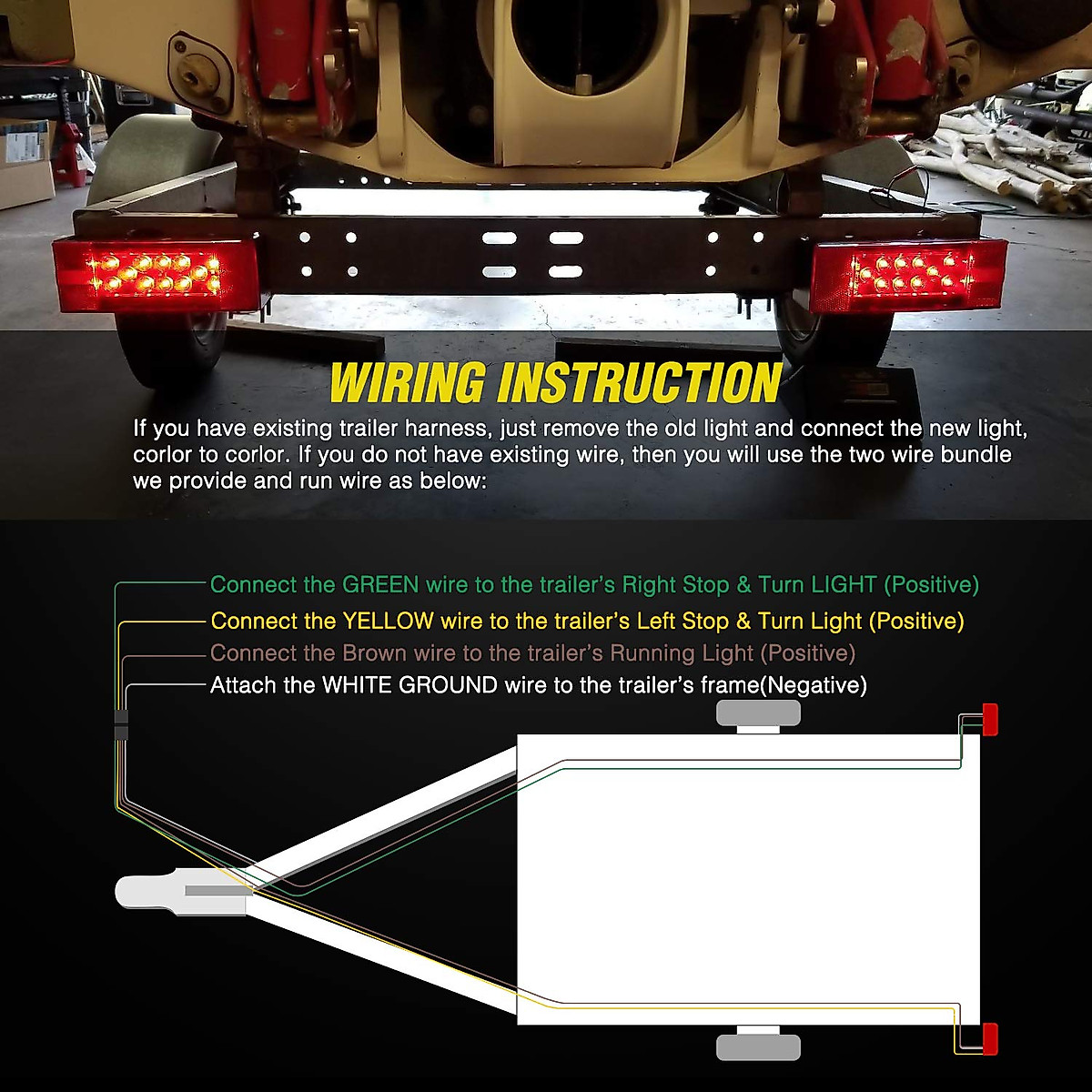 WIRING INSTRUCTION

If you have existing trailer harness, just remove the old light and connect the new light, corlor to corlor. If you do not have existing wire, then you will use the two wire bundle we provide and run wire as below:

Connect the GREEN wire to the trailer's Right Stop & Turn LIGHT (Positive)
Connect the YELLOW wire to the trailer's Left Stop & Turn Light (Positive)
Connect the Brown wire to the trailer's Running Light (Positive)
Attach the WHITE GROUND wire to the trailer's frame(Negative)