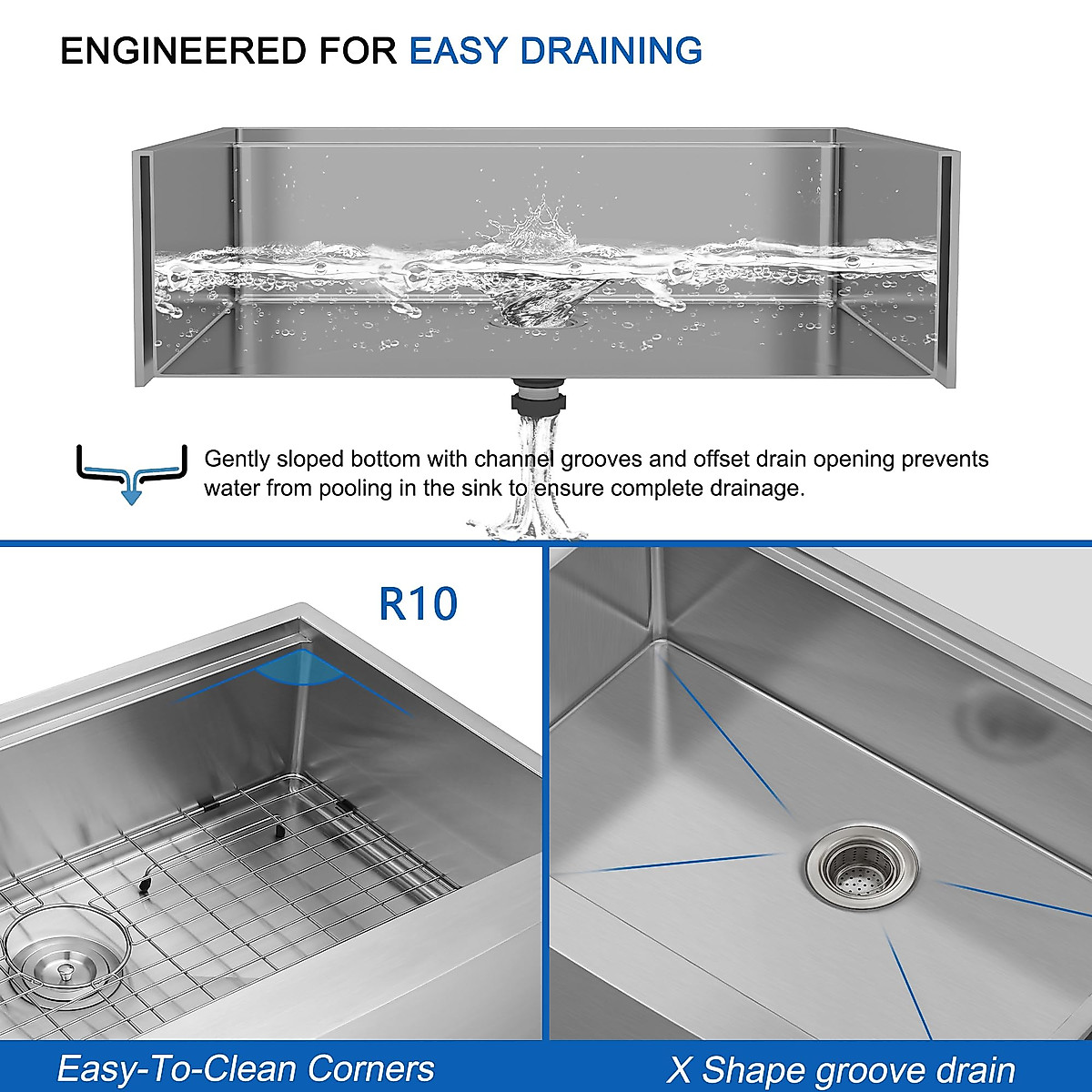 ENGINEERED FOR EASY DRAINING

Gently sloped bottom with channel grooves and offset drain opening prevents water from pooling in the sink to ensure complete drainage.

R10

Easy-To-Clean Corners

X Shape groove drain