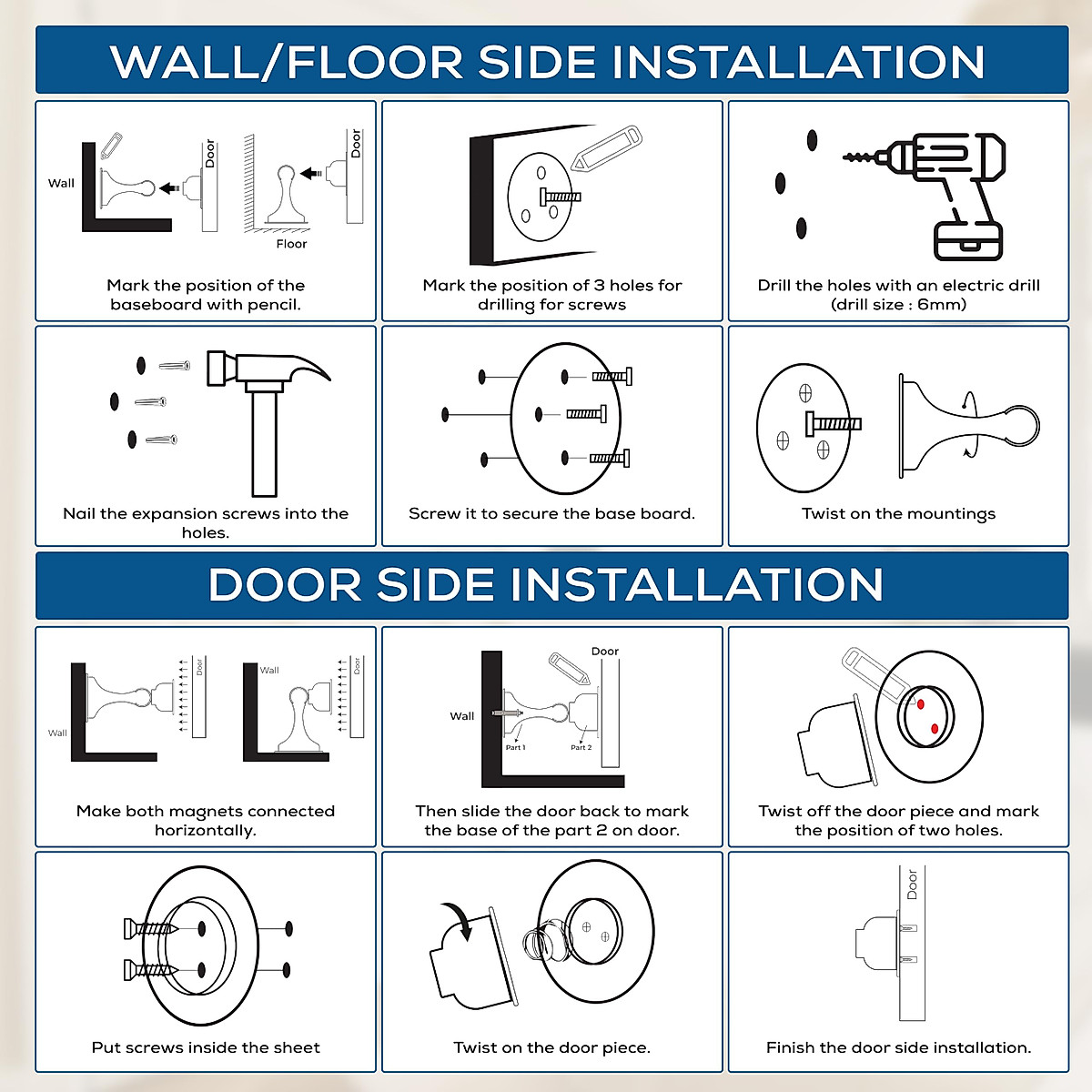 WALL/FLOOR SIDE INSTALLATION

Wall

Door

Door

Floor

Mark the position of the baseboard with pencil.

Mark the position of 3 holes for drilling for screws

Drill the holes with an electric drill (drill size : 6mm)

Nail the expansion screws into the holes.

Screw it to secure the base board.

Twist on the mountings

DOOR SIDE INSTALLATION

Wall

Door

Wall

Door

Make both magnets connected horizontally.

Door

Wall

Part 1

Part 2

Then slide the door back to mark the base of the part 2 on door.

Twist off the door piece and mark the position of two holes.

Put screws inside the sheet

Twist on the door piece.

Door

Finish the door side installation.