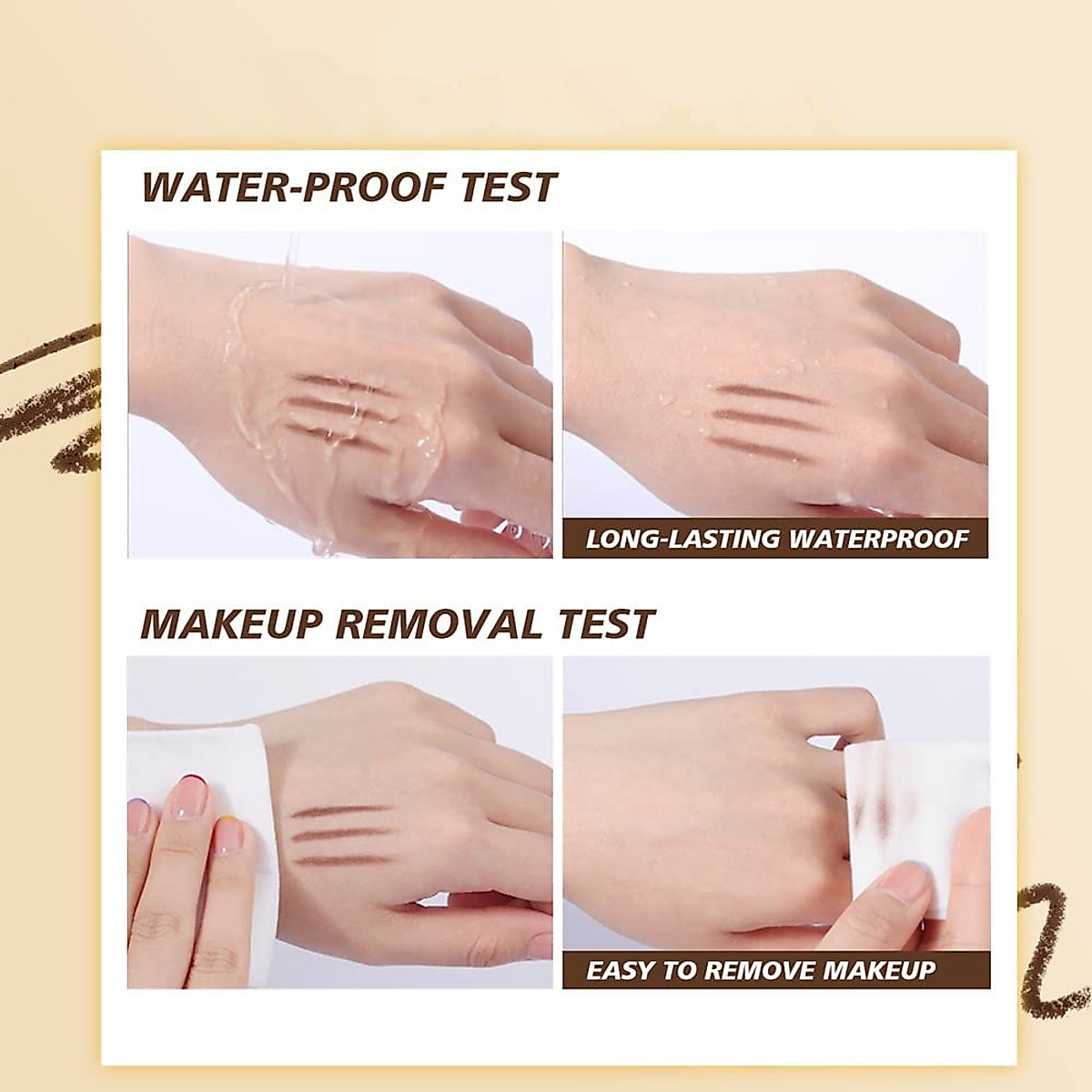 WATER-PROOF TEST

LONG-LASTING WATERPROOF

MAKEUP REMOVAL TEST

EASY TO REMOVE MAKEUP