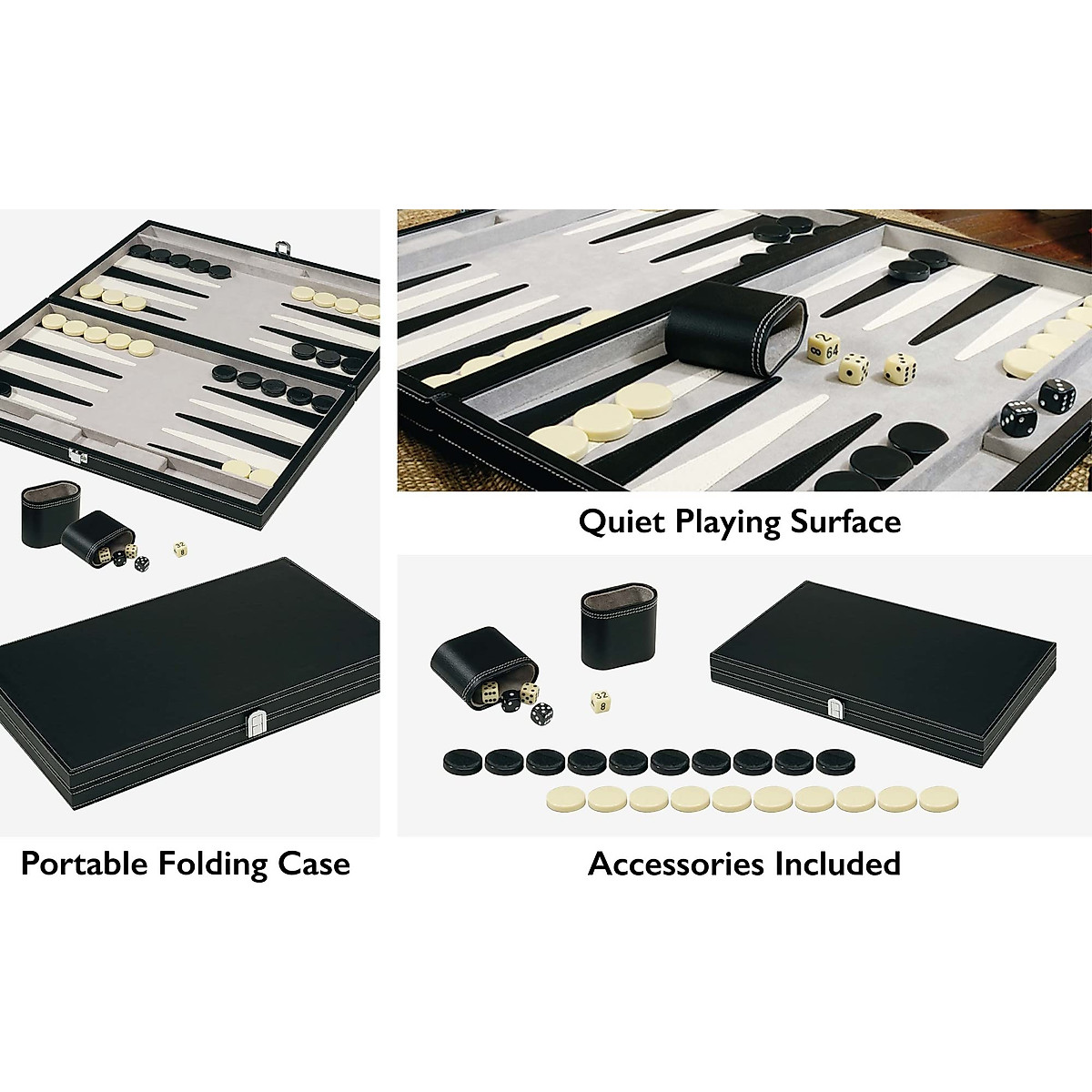 Quiet Playing Surface

Portable Folding Case

Accessories Included