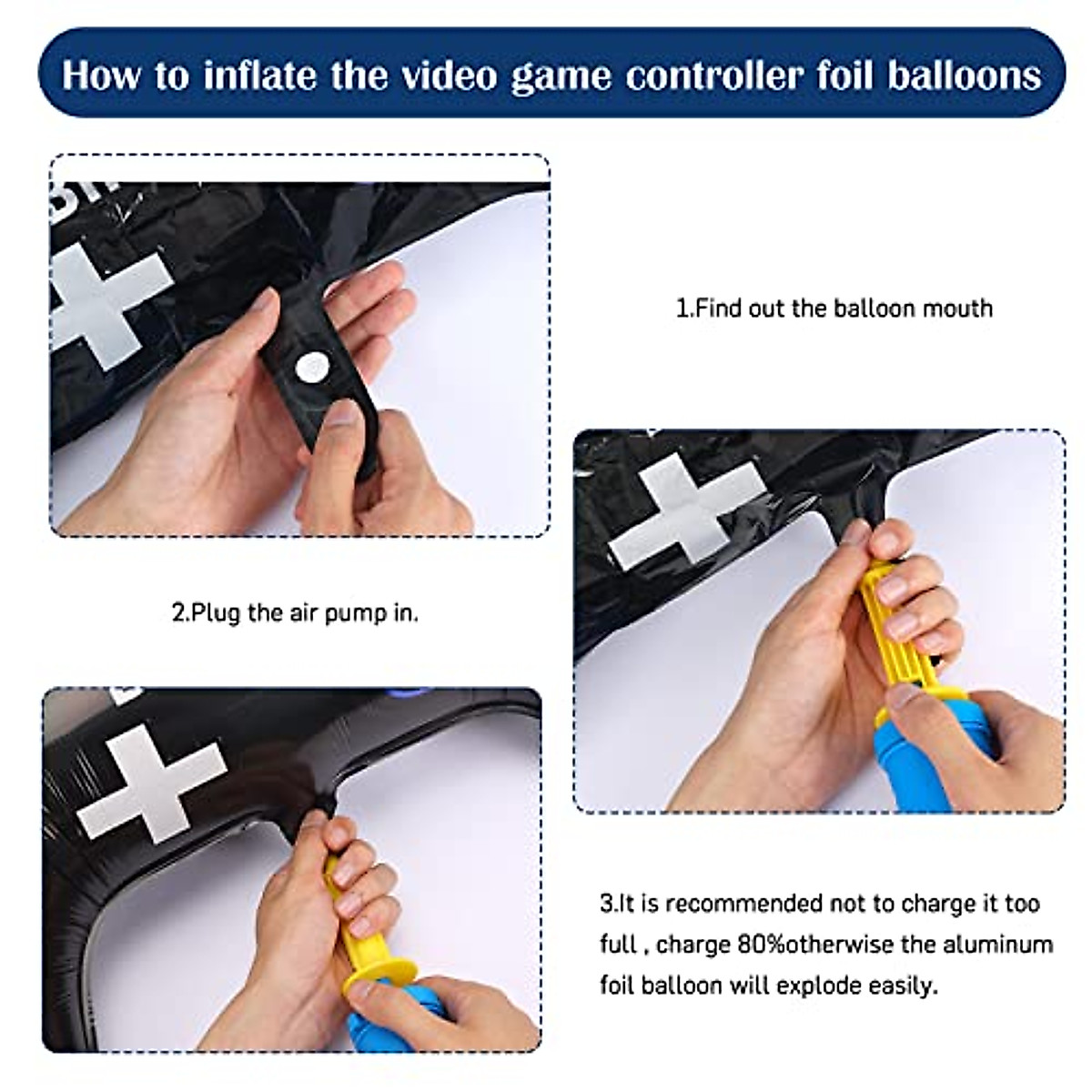 How to inflate the video game controller foil balloons

1.Find out the balloon mouth

2.Plug the air pump in.

3.It is recommended not to charge it too full , charge 80%otherwise the aluminum foil balloon will explode easily.