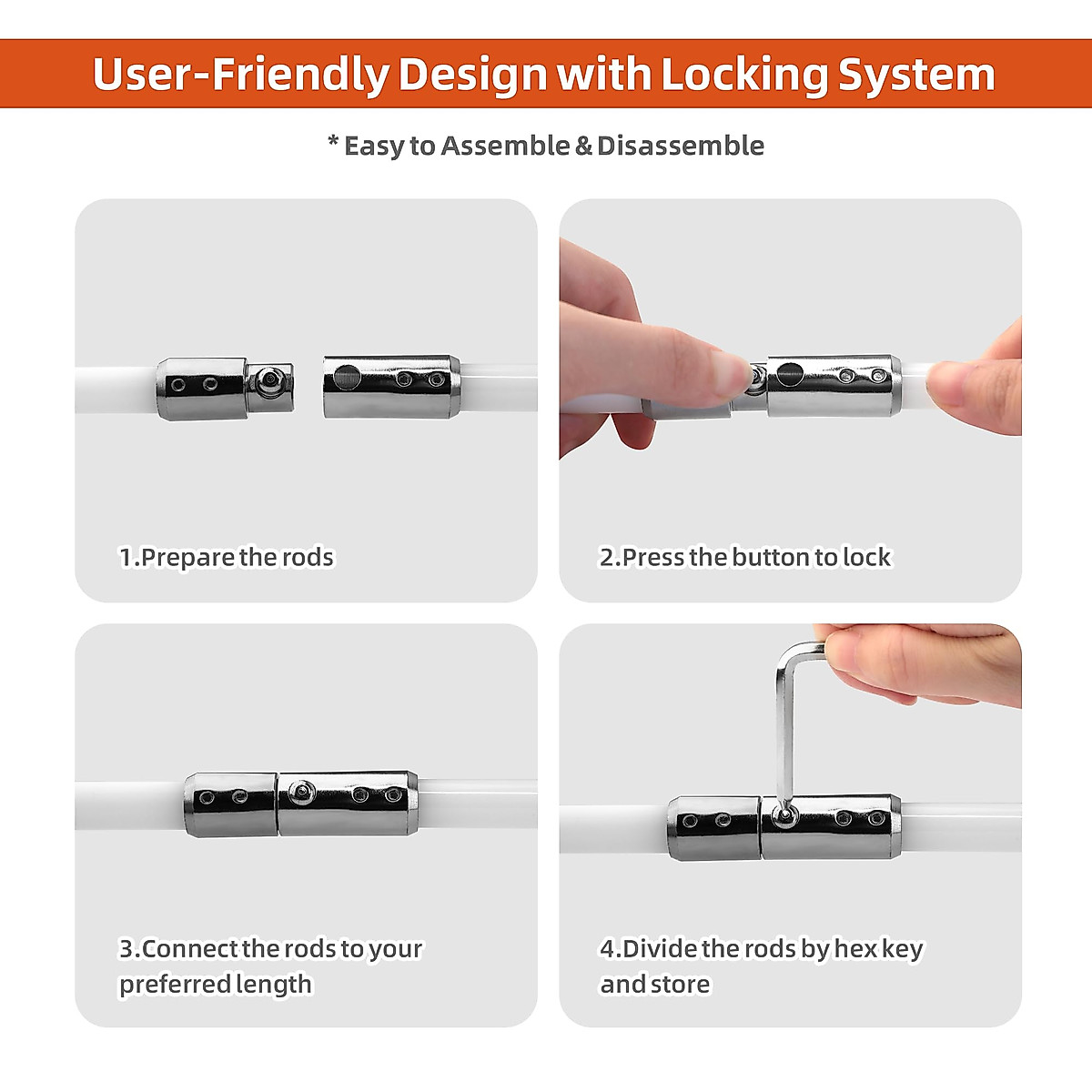 User-Friendly Design with Locking System

* Easy to Assemble & Disassemble

1.Prepare the rods

2.Press the button to lock

3.Connect the rods to your preferred length

4.Divide the rods by hex key and store