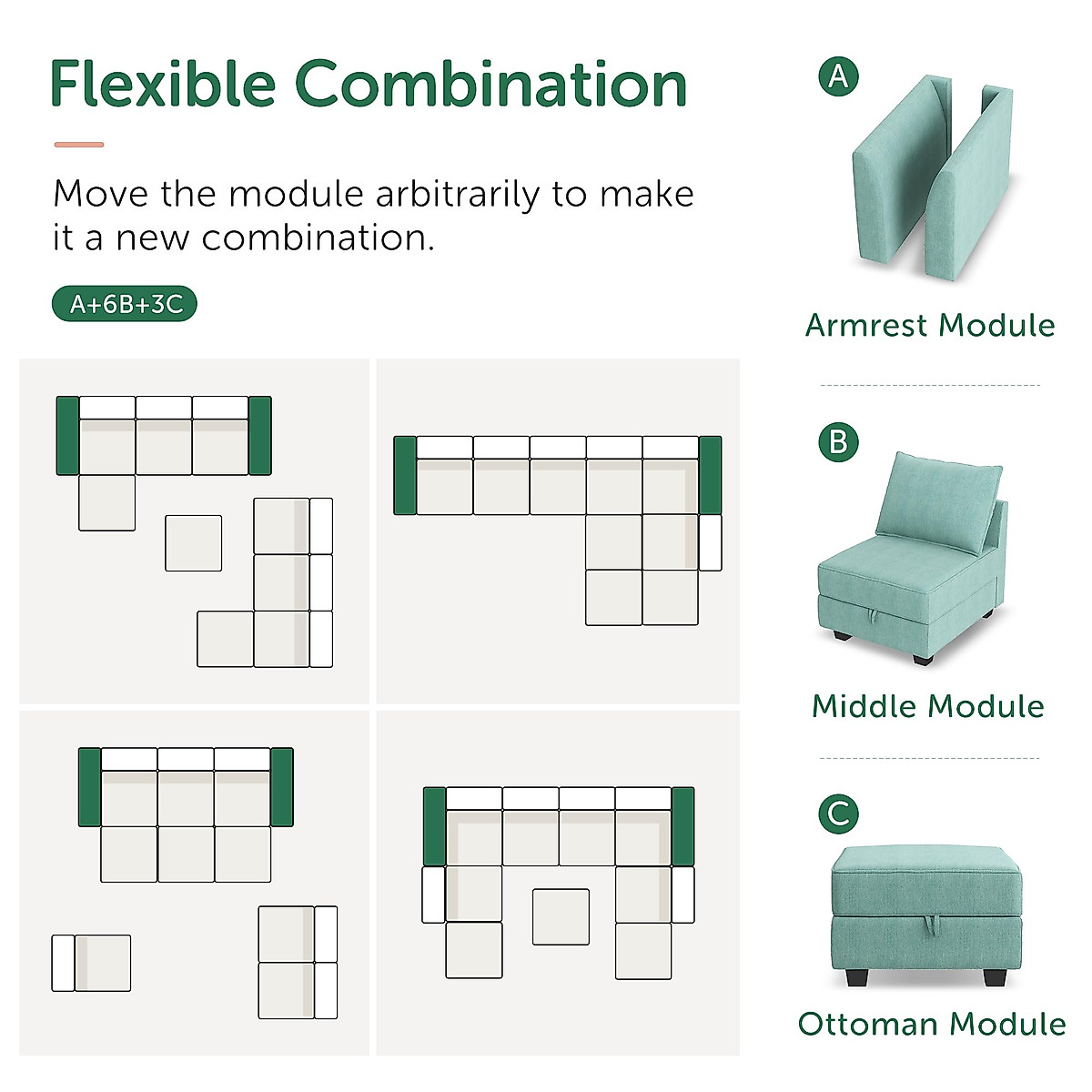 Flexible Combination

Move the module arbitrarily to make it a new combination.

A+6B+3C

A

Armrest Module

B

Middle Module

C

Ottoman Module