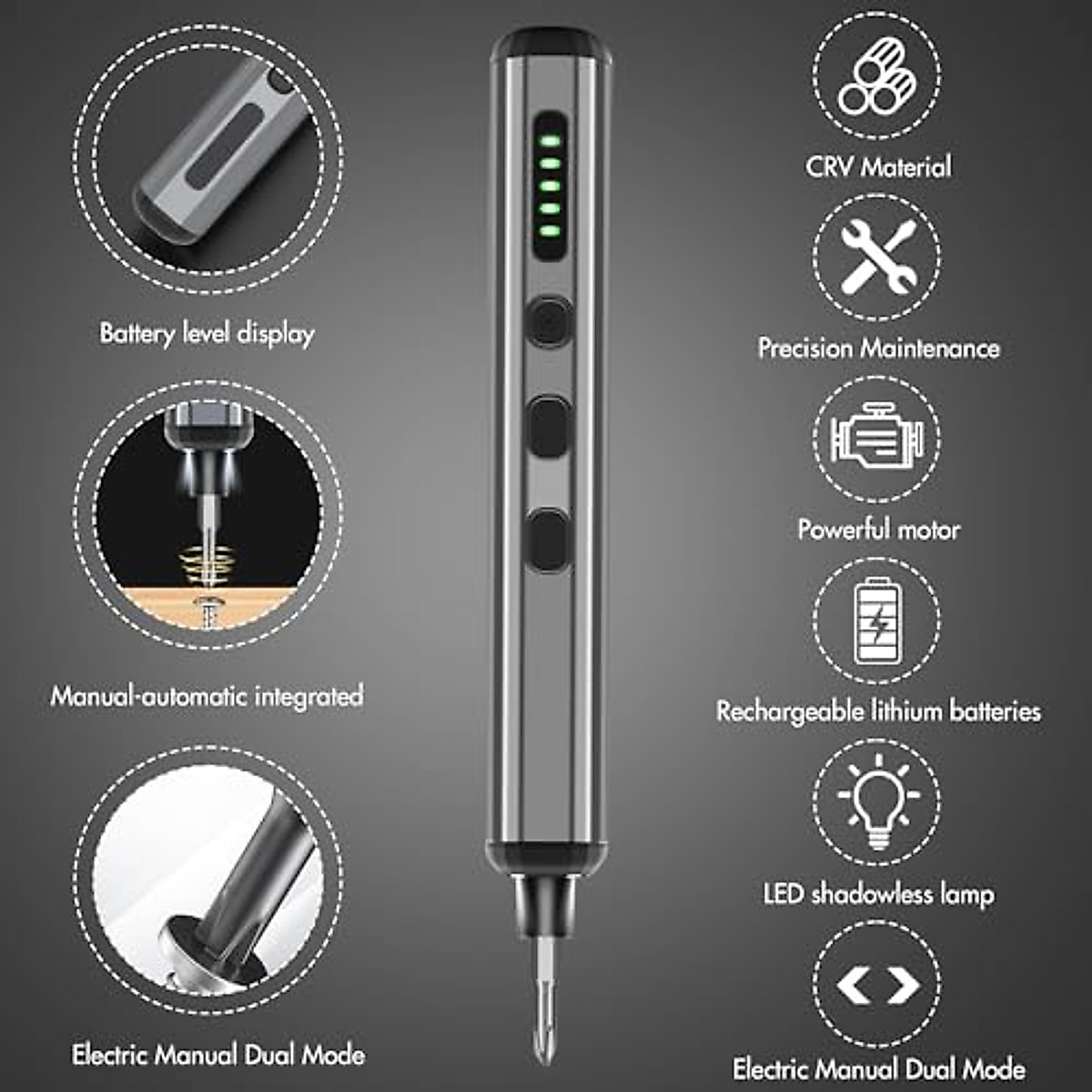 Battery level display

Manual-automatic integrated

Electric Manual Dual Mode

CRV Material

Precision Maintenance

Powerful motor

Rechargeable lithium batteries

LED shadowless lamp

Electric Manual Dual Mode