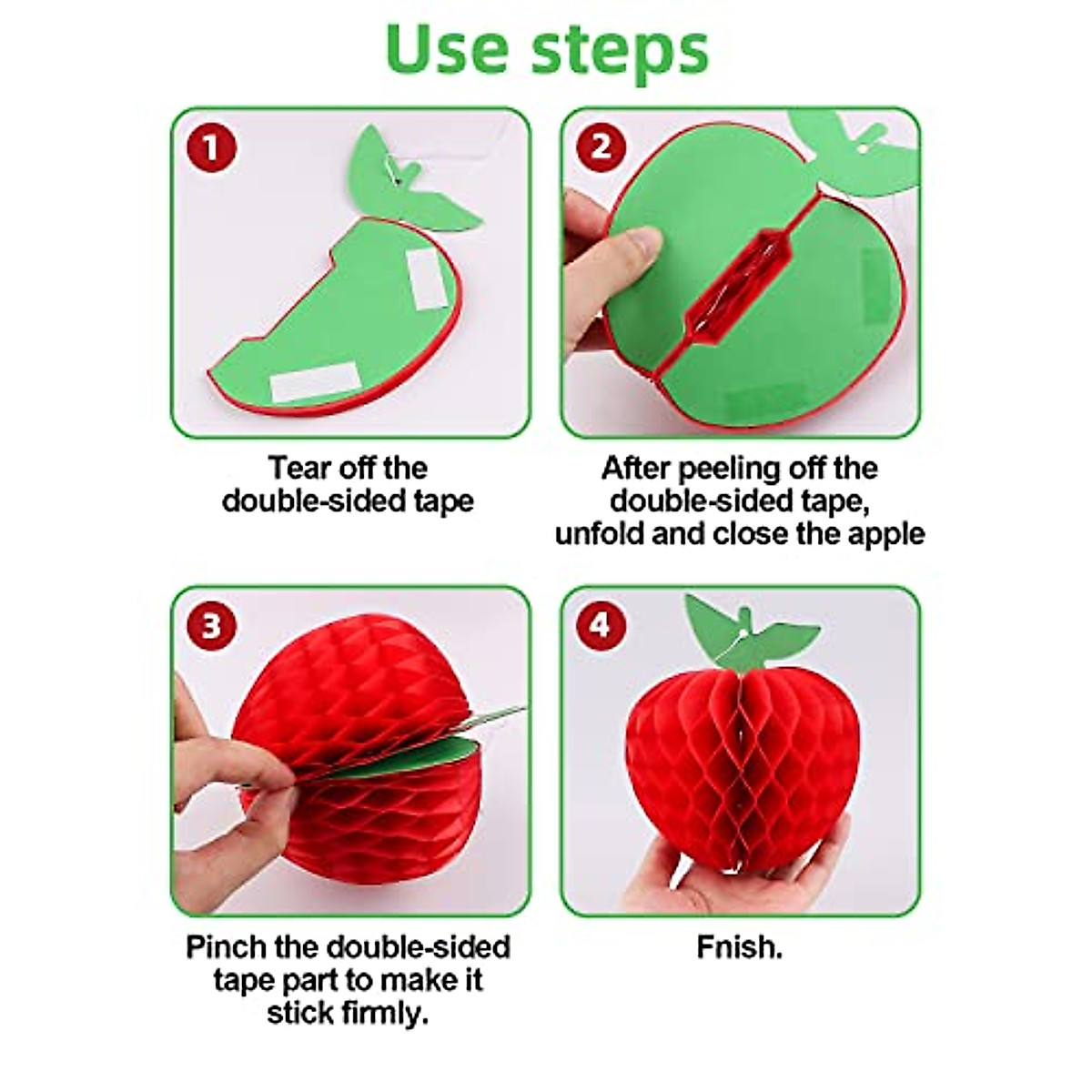 Use steps

1

Tear off the double-sided tape

2

After peeling off the double-sided tape, unfold and close the apple

3

Pinch the double-sided tape part to make it stick firmly.

4

Fnish.