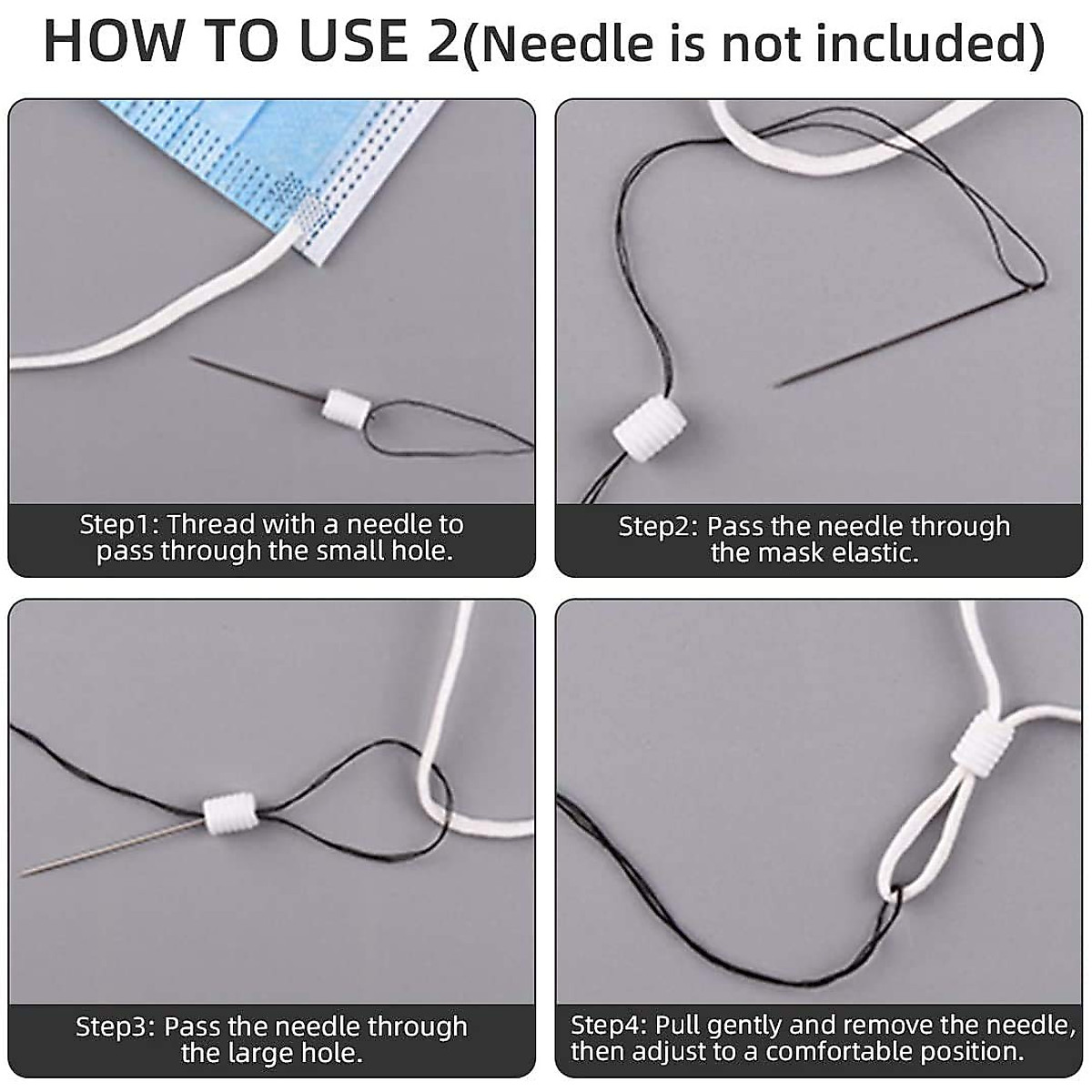 HOW TO USE 2(Needle is not included)

Step1: Thread with a needle to pass through the small hole.

Step2: Pass the needle through the mask elastic.

Step3: Pass the needle through the large hole.

Step4: Pull gently and remove the needle, then adjust to a comfortable position.