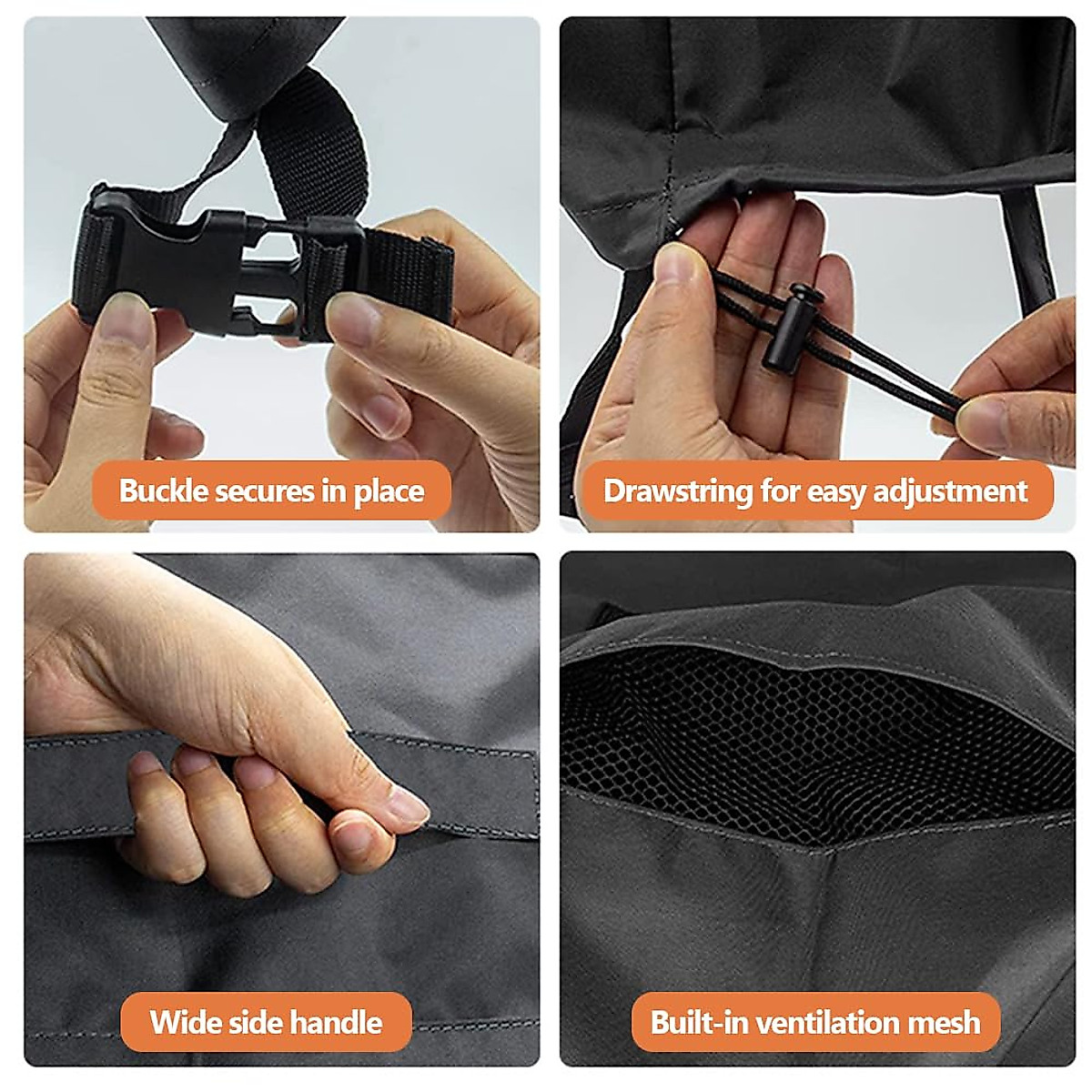 Buckle secures in place

Drawstring for easy adjustment

Wide side handle

Built-in ventilation mesh