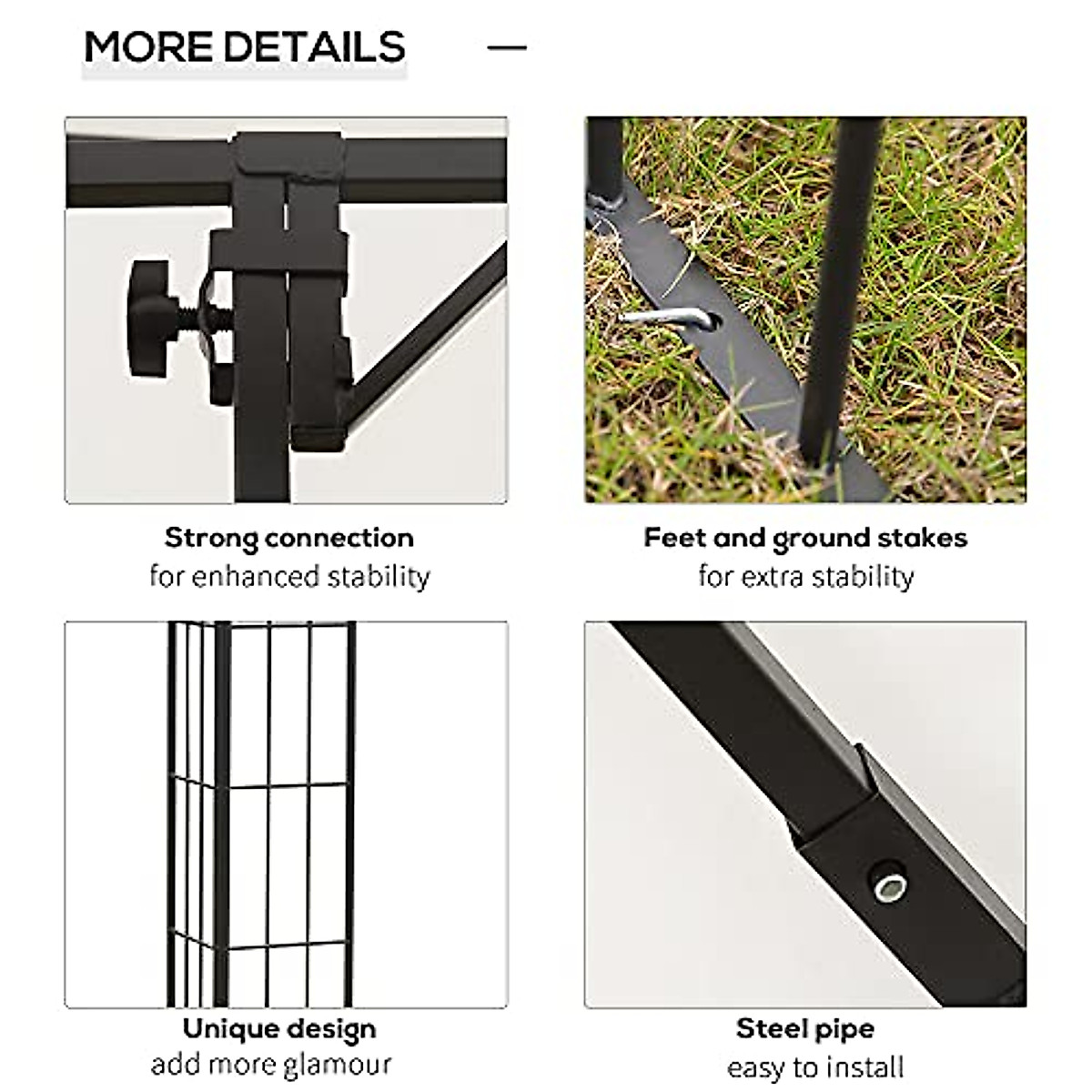 MORE DETAILS —

Strong connection
for enhanced stability

Feet and ground stakes
for extra stability

Unique design
add more glamour

Steel pipe
easy to install