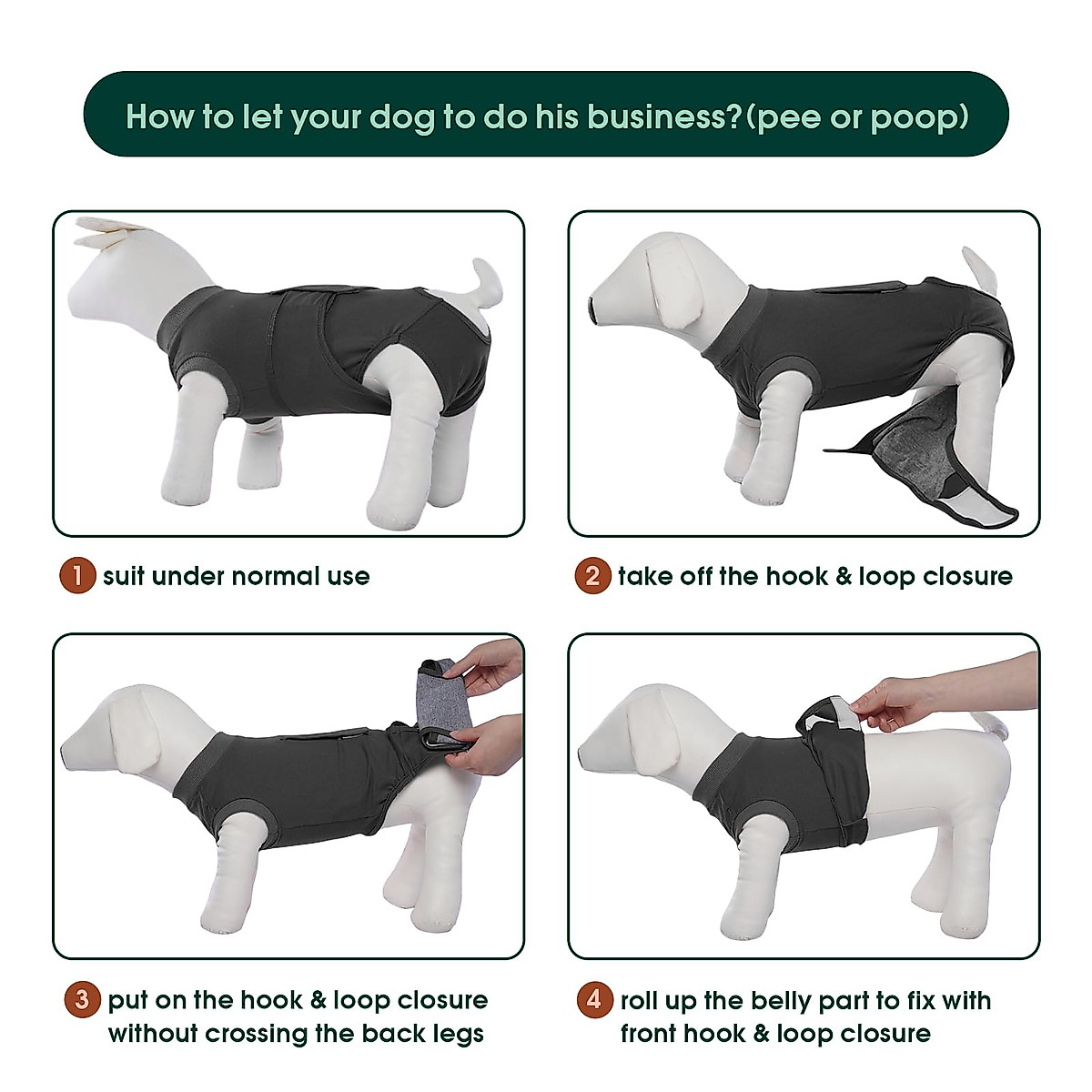 How to let your dog to do his business?(pee or poop)

1 suit under normal use

2 take off the hook & loop closure

3 put on the hook & loop closure without crossing the back legs

4 roll up the belly part to fix with front hook & loop closure