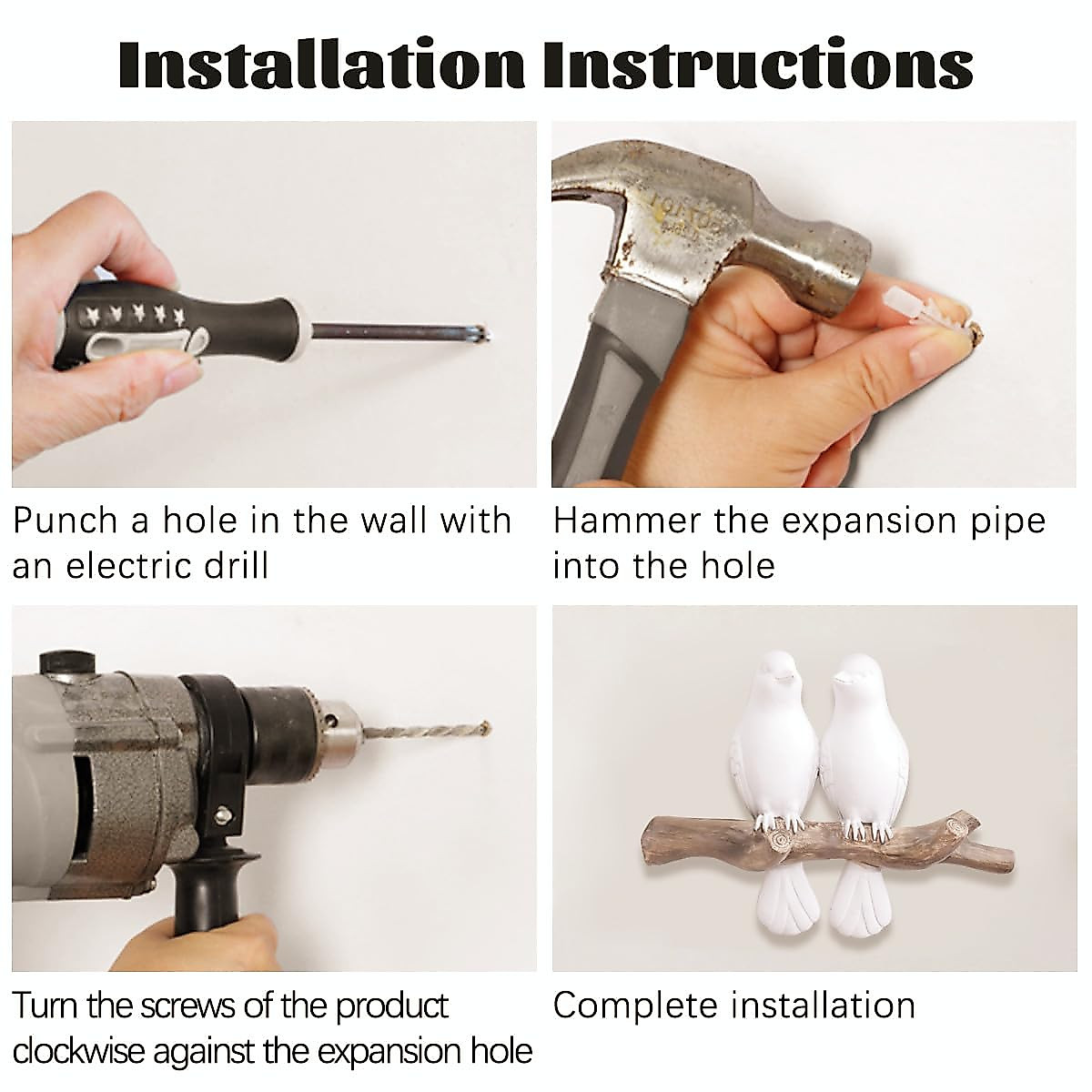 Installation Instructions

Punch a hole in the wall with an electric drill

Hammer the expansion pipe into the hole

Turn the screws of the product clockwise against the expansion hole

Complete installation