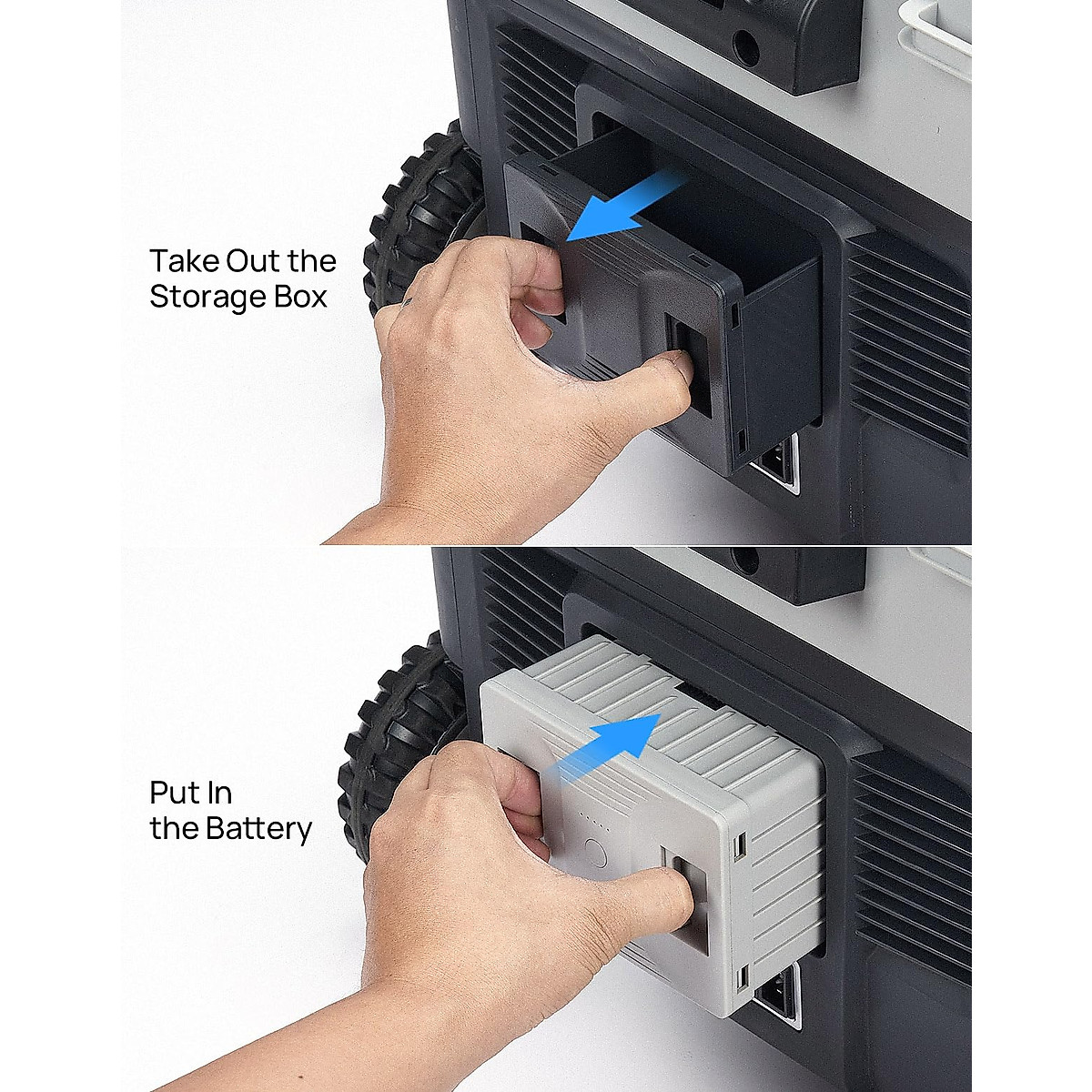 Take Out the Storage Box

Put In the Battery