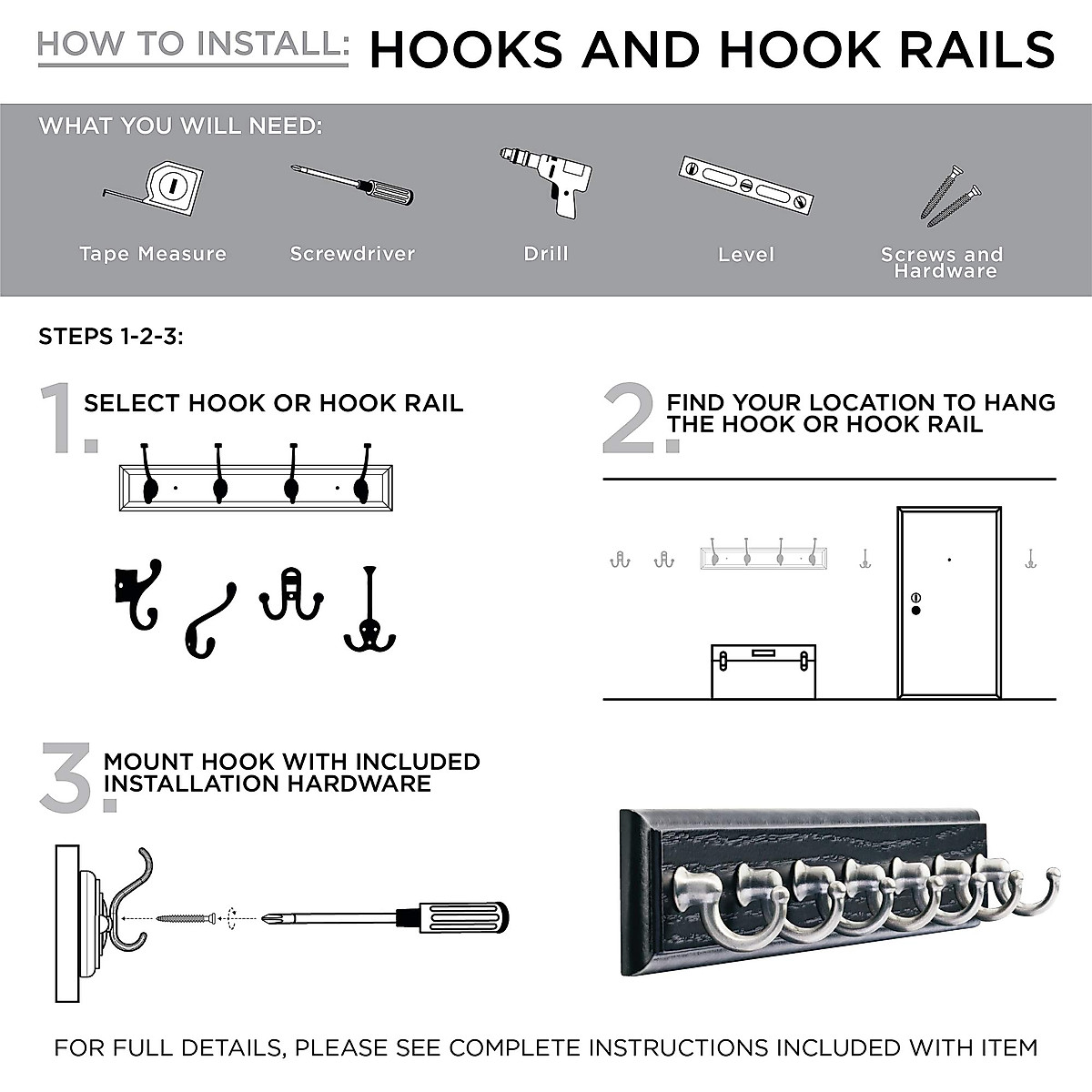 HOW TO INSTALL: HOOKS AND HOOK RAILS

WHAT YOU WILL NEED:

Tape Measure

Screwdriver

Drill

Level

Screws and Hardware

STEPS 1-2-3:

1. SELECT HOOK OR HOOK RAIL

2. FIND YOUR LOCATION TO HANG THE HOOK OR HOOK RAIL

3. MOUNT HOOK WITH INCLUDED INSTALLATION HARDWARE

FOR FULL DETAILS, PLEASE SEE COMPLETE INSTRUCTIONS INCLUDED WITH ITEM