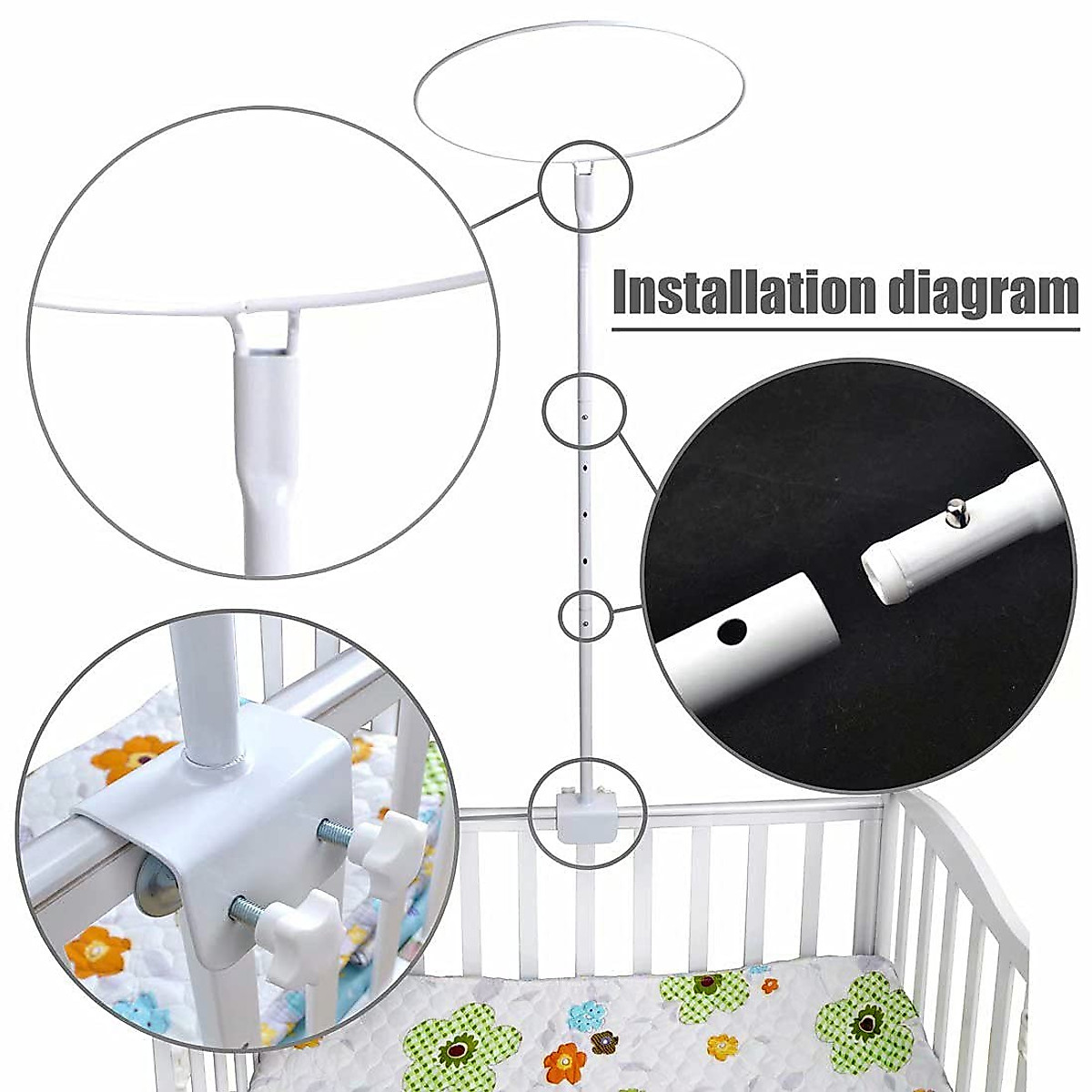 Installation diagram