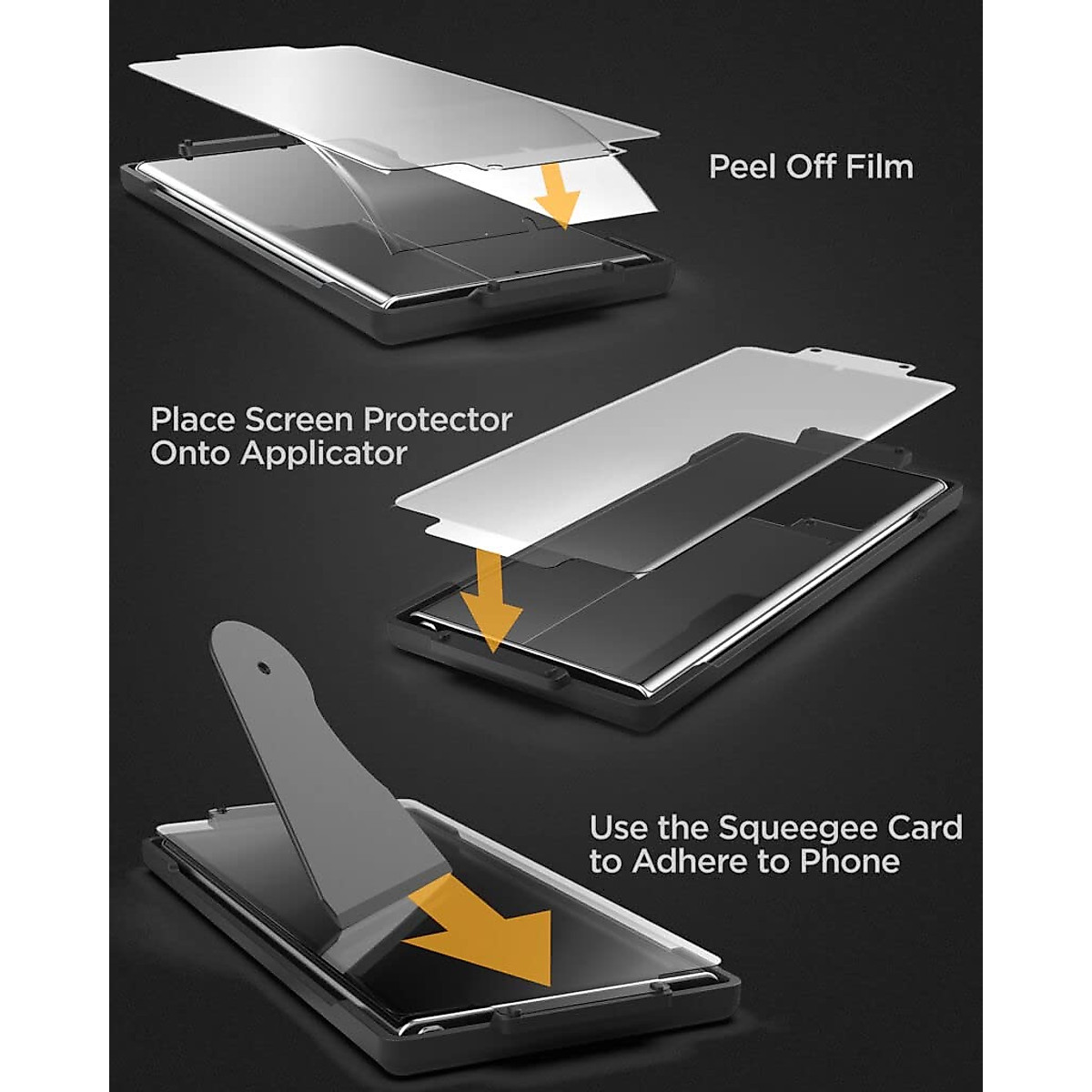 Peel Off Film

Place Screen Protector Onto Applicator

Use the Squeegee Card to Adhere to Phone