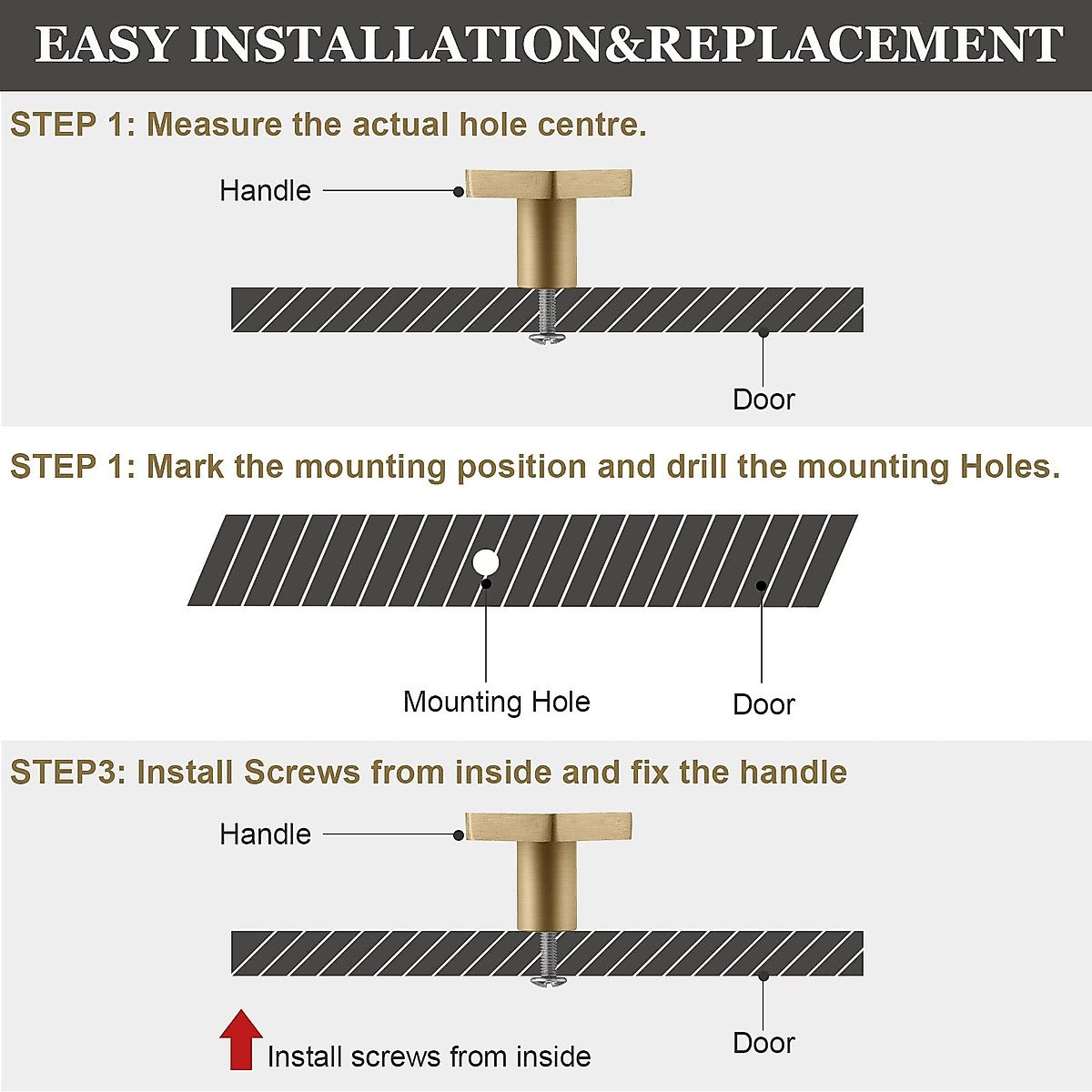 EASY INSTALLATION&REPLACEMENT

STEP 1: Measure the actual hole centre.

Handle

Door

STEP 1: Mark the mounting position and drill the mounting Holes.

Mounting Hole

Door

STEP3: Install Screws from inside and fix the handle

Handle

Door

Install screws from inside