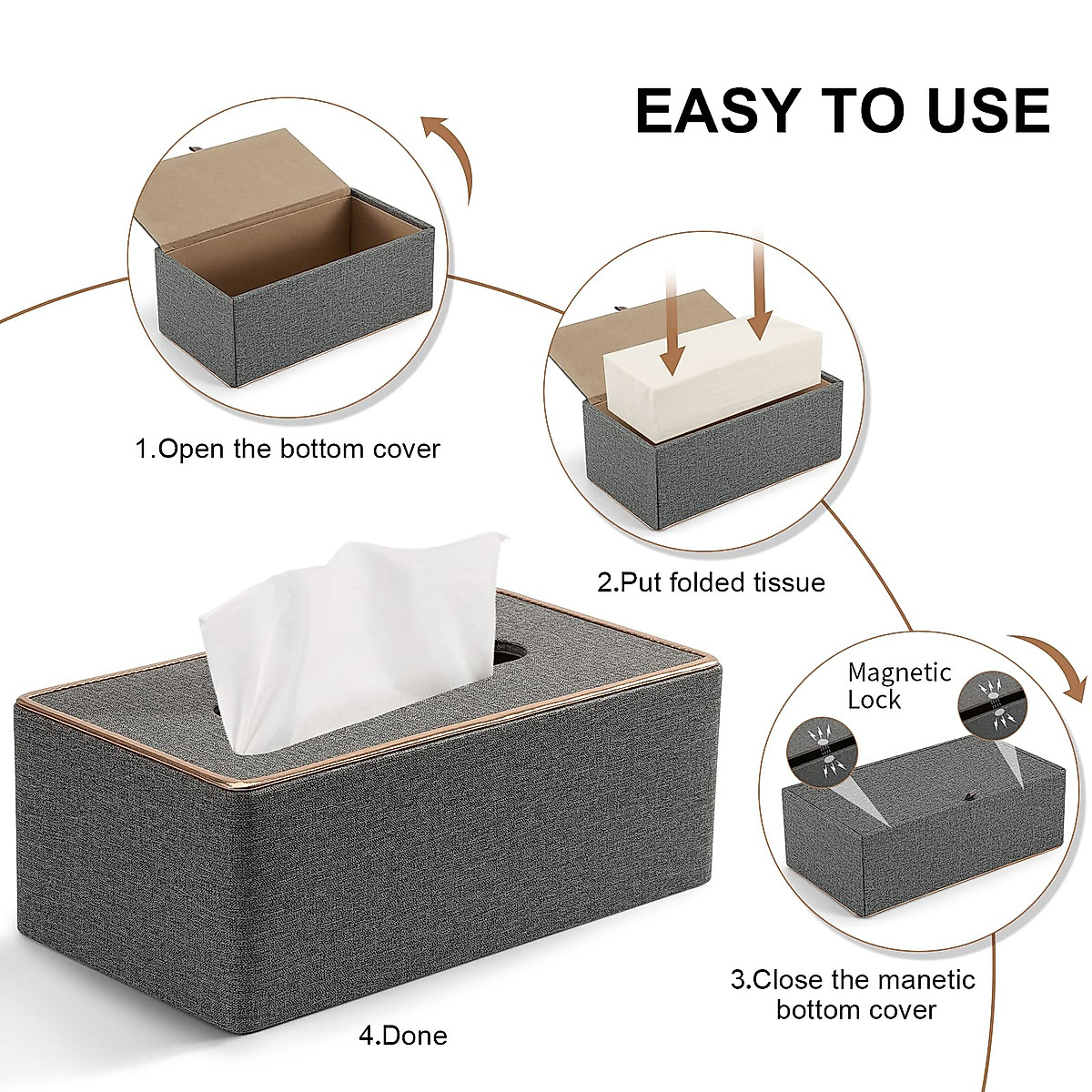 EASY TO USE

1.Open the bottom cover

2.Put folded tissue

Magnetic Lock

3.Close the manetic bottom cover

4.Done