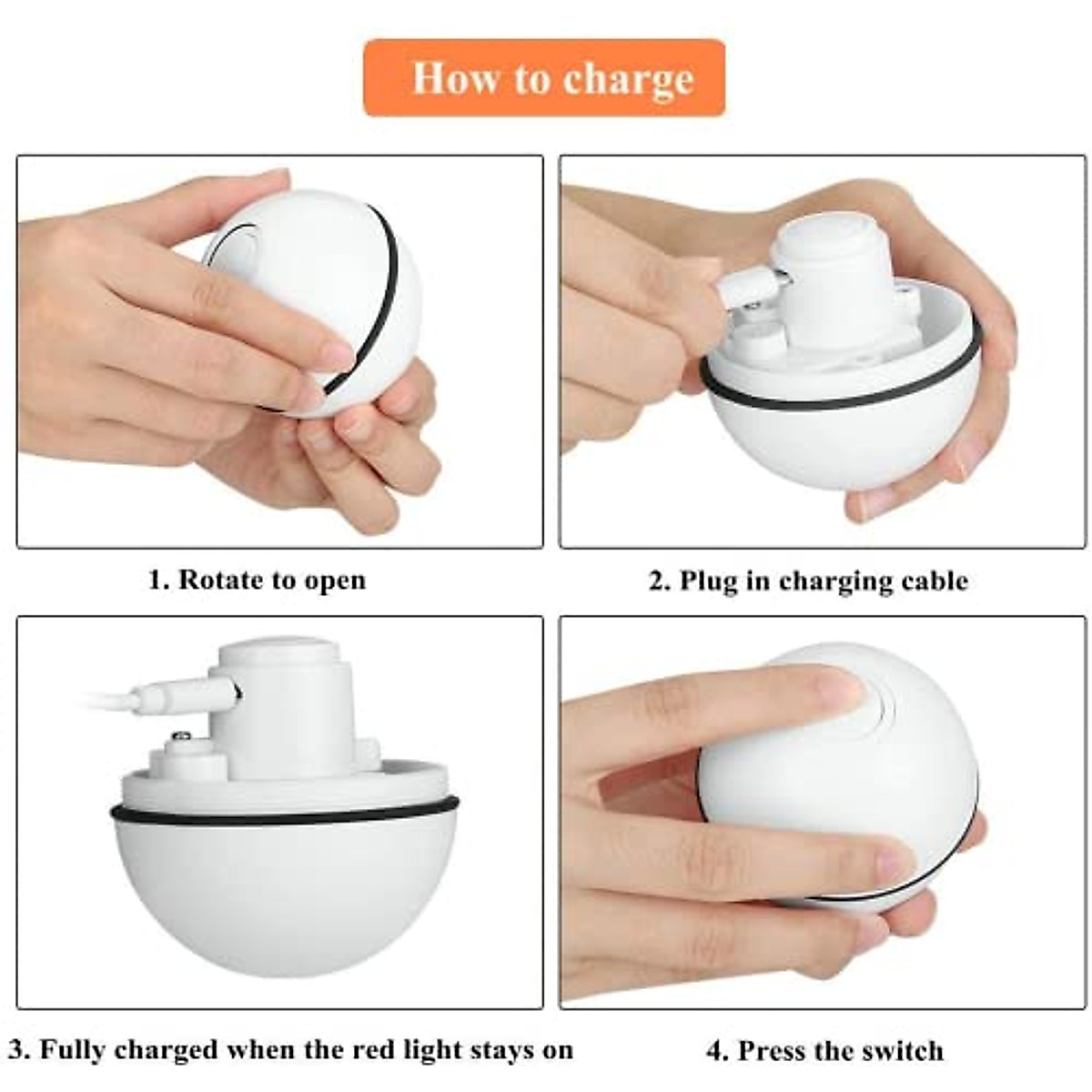 How to charge

1. Rotate to open

2. Plug in charging cable

3. Fully charged when the red light stays on

4. Press the switch