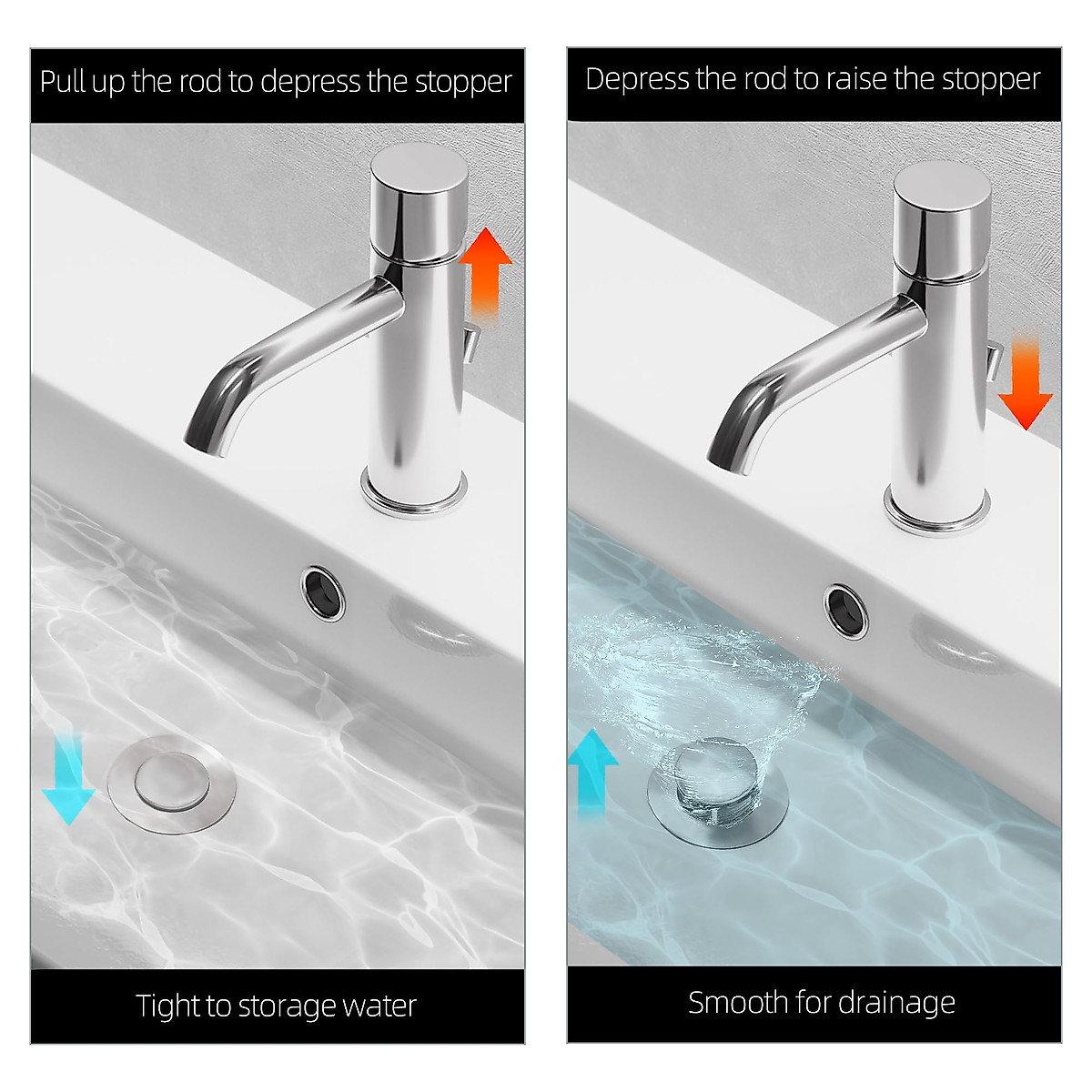 Pull up the rod to depress the stopper

Tight to storage water

Depress the rod to raise the stopper

Smooth for drainage