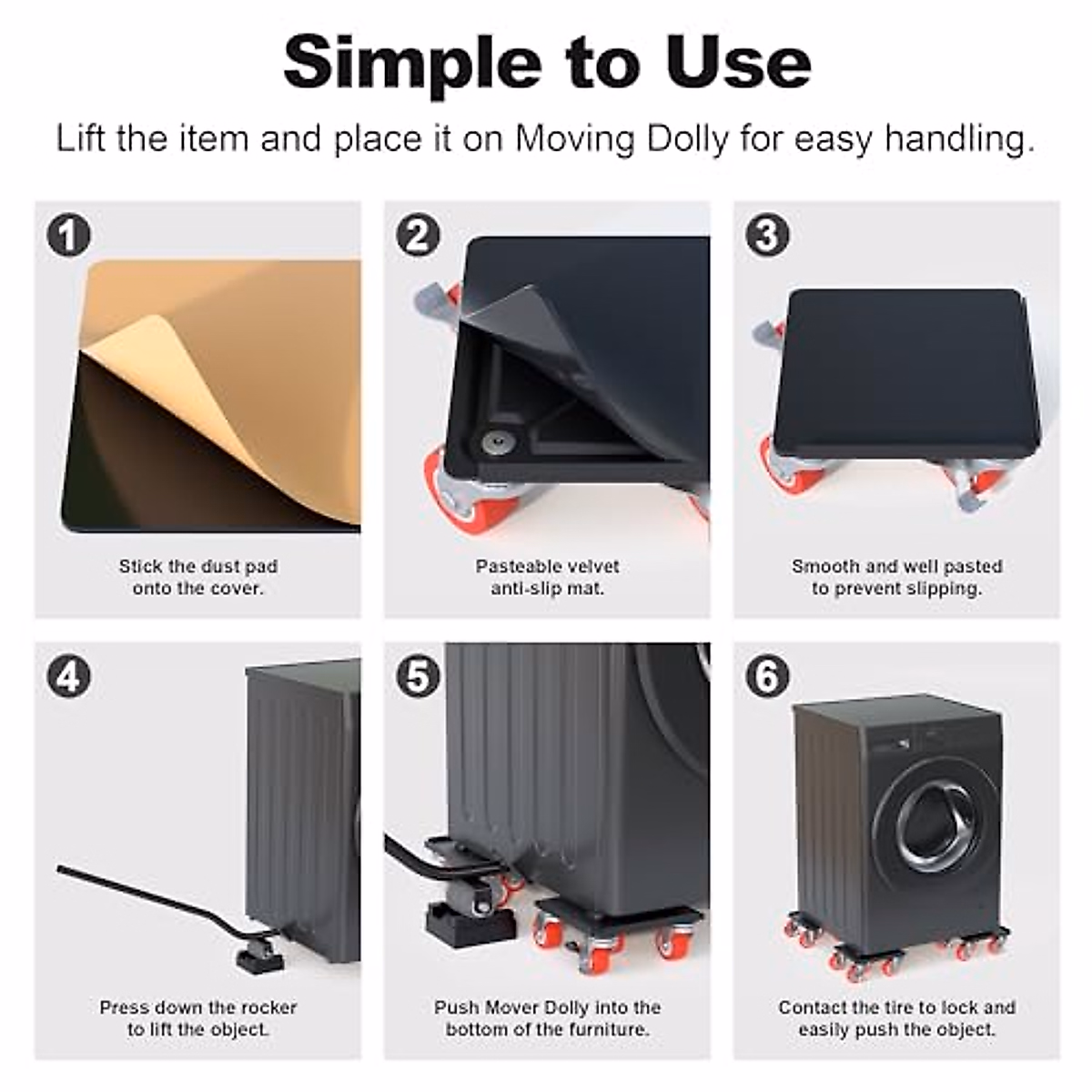 Simple to Use

Lift the item and place it on Moving Dolly for easy handling.

1

Stick the dust pad onto the cover.

2

Pasteable velvet anti-slip mat.

3

Smooth and well pasted to prevent slipping.

4

Press down the rocker to lift the object.

5

Push Mover Dolly into the bottom of the furniture.

6

Contact the tire to lock and easily push the object.