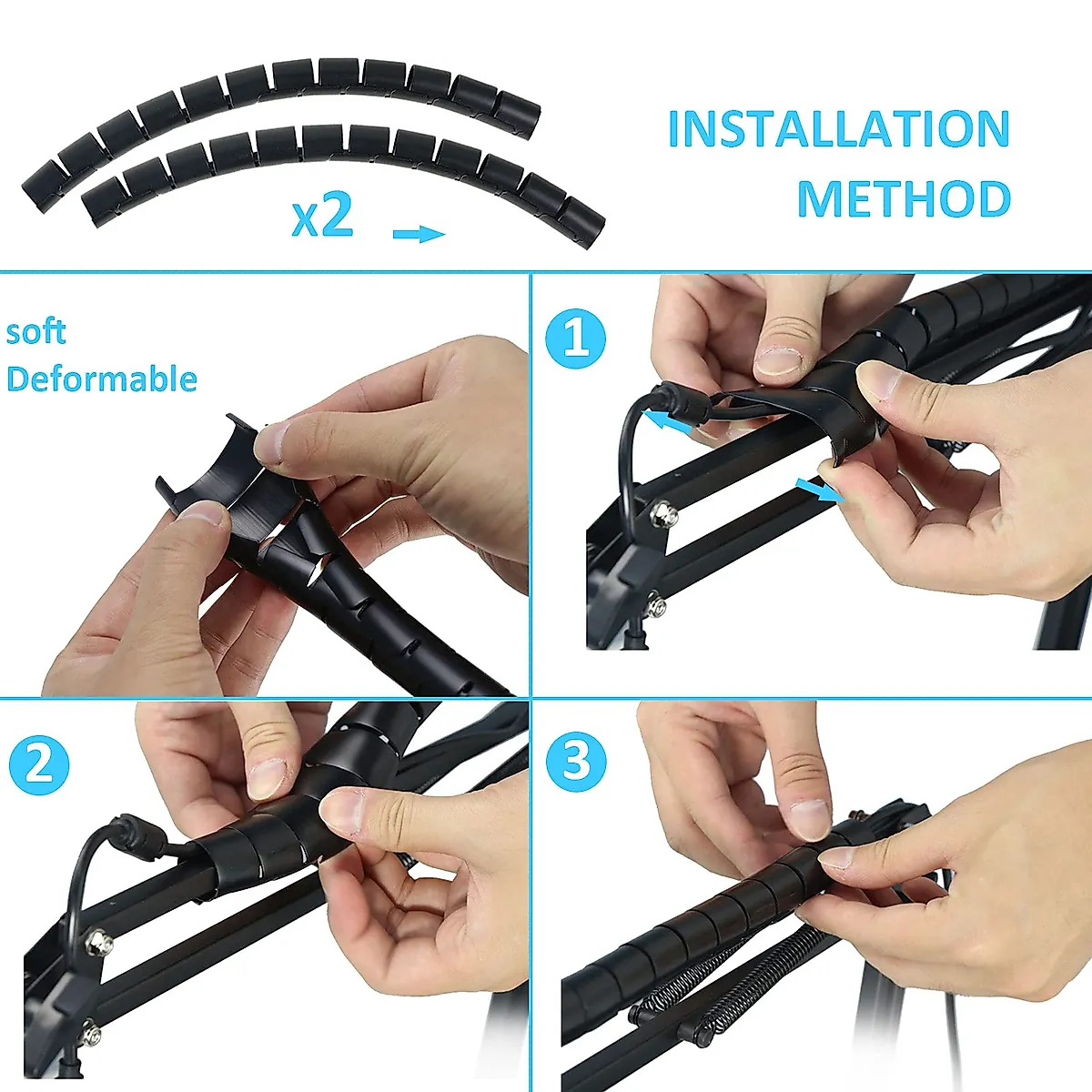 x2

INSTALLATION METHOD

soft
Deformable

1

2

3