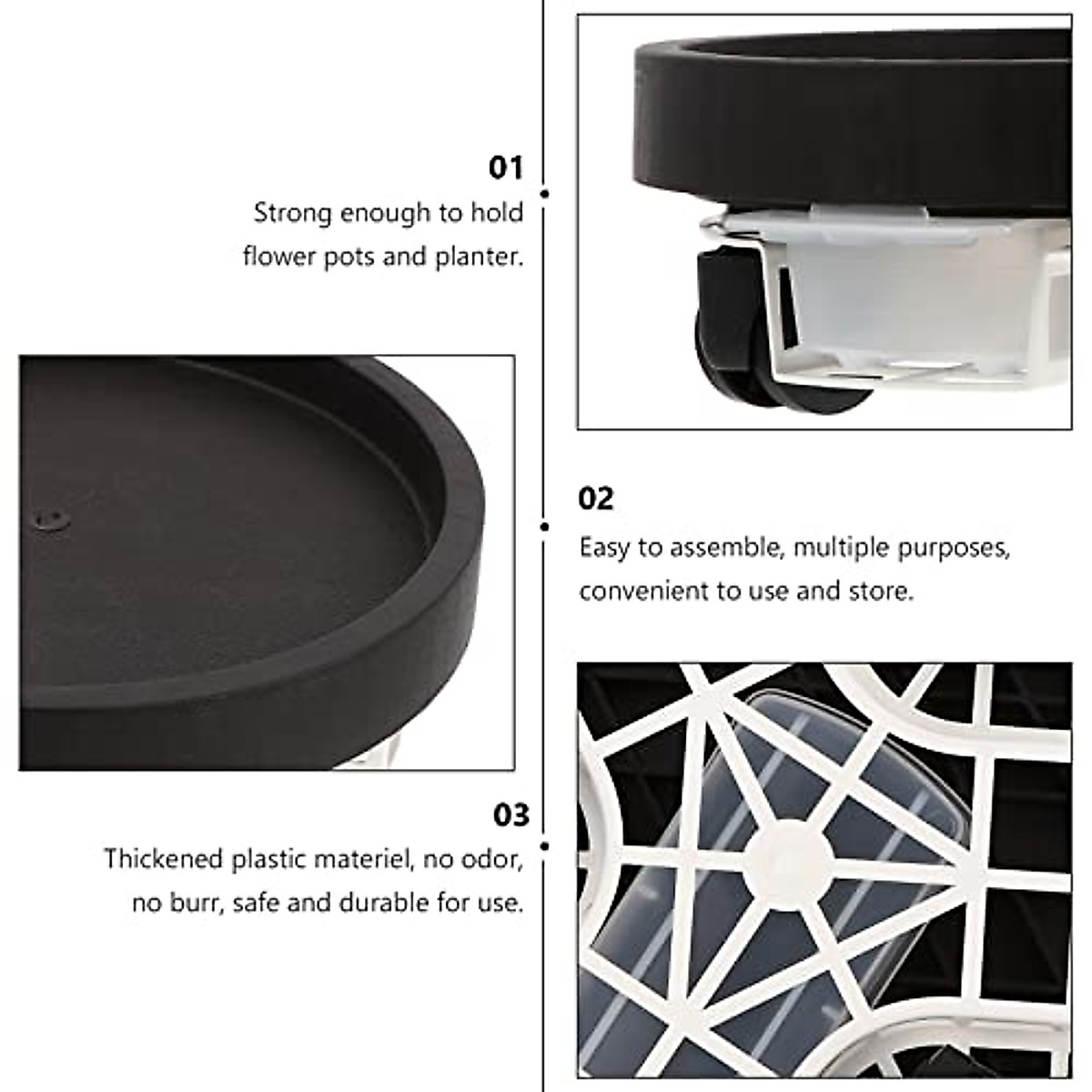 01
Strong enough to hold flower pots and planter.

02
Easy to assemble, multiple purposes, convenient to use and store.

03
Thickened plastic materiel, no odor, no burr, safe and durable for use.