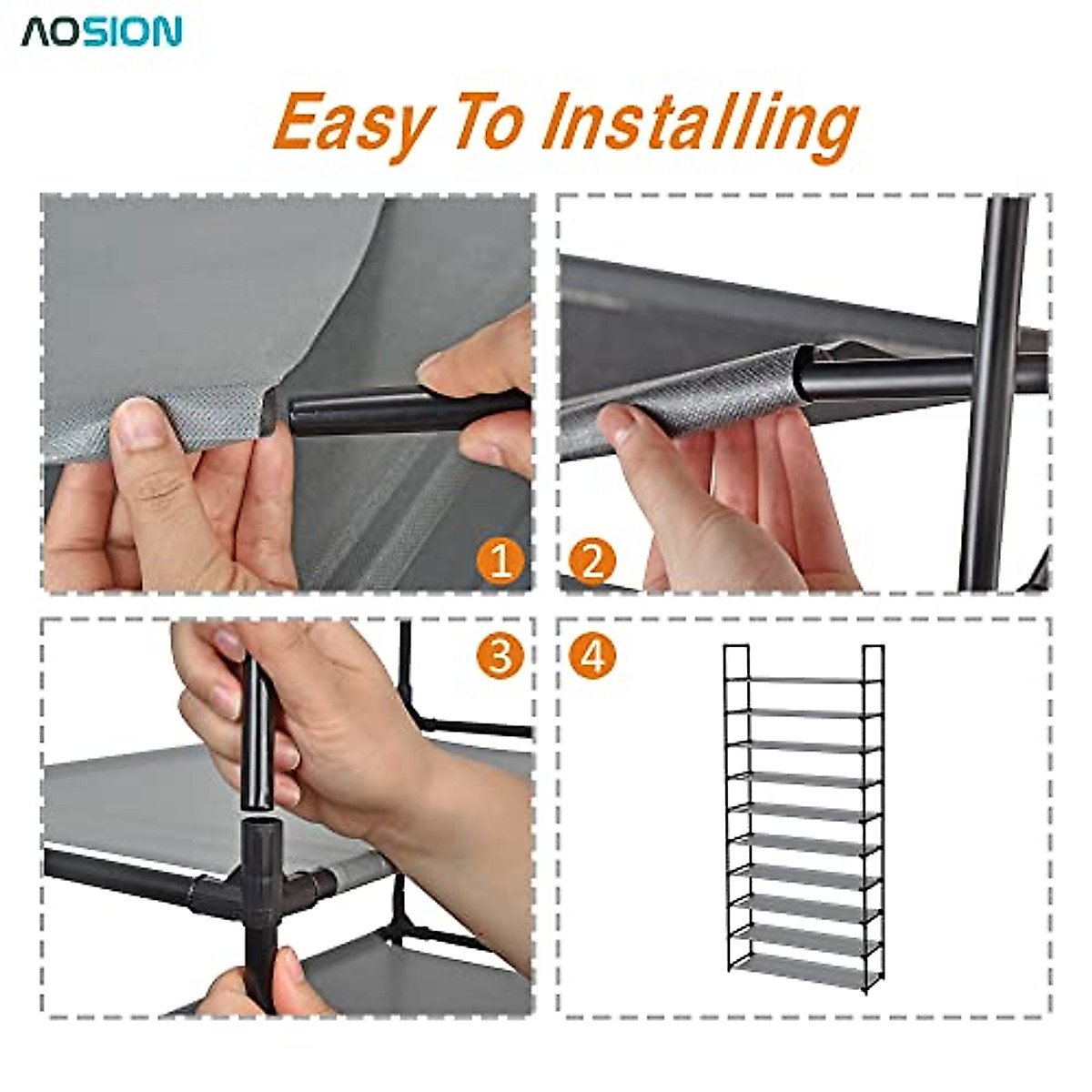 AOSION

Easy To Installing

1

2

3

4