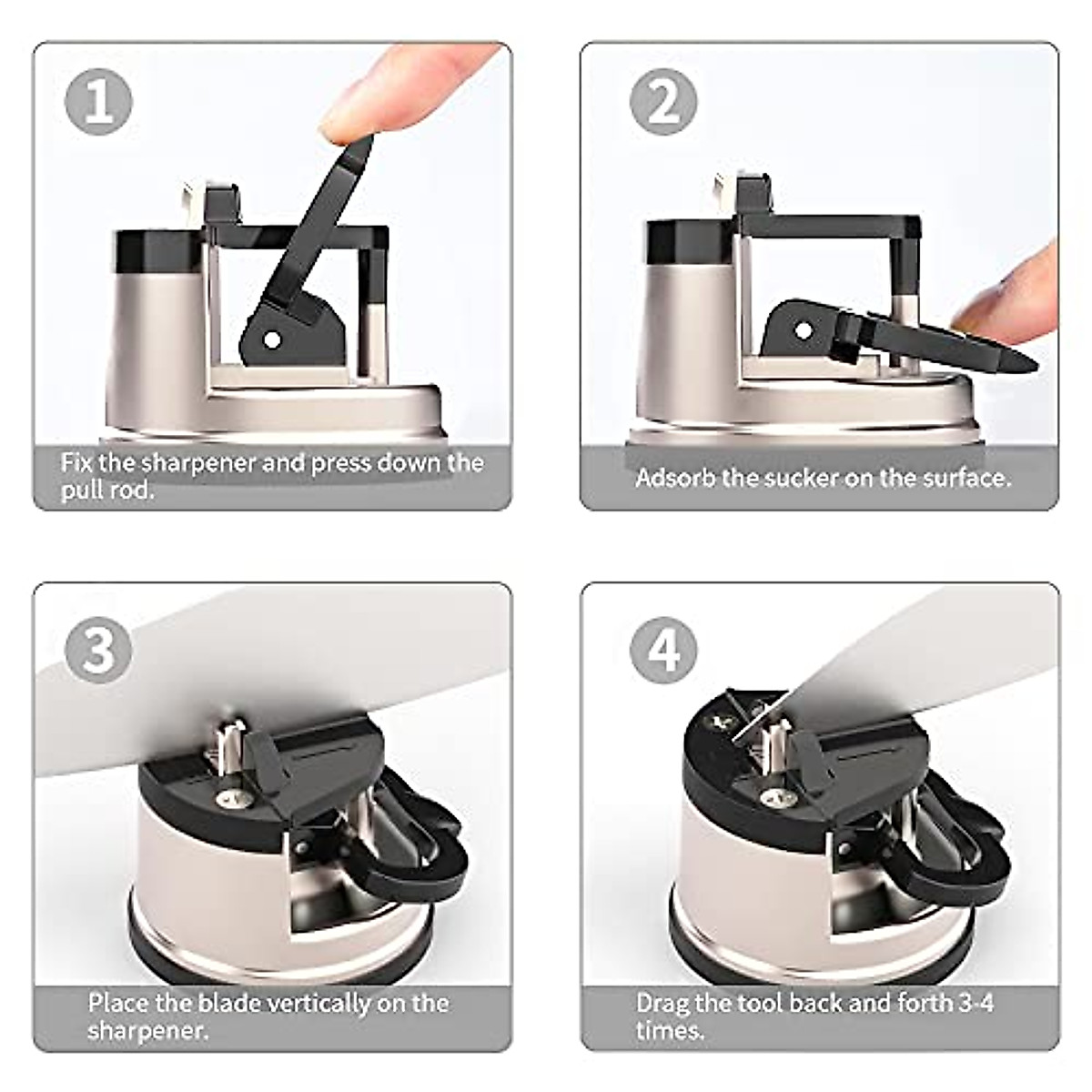 1

Fix the sharpener and press down the pull rod.

2

Adsorb the sucker on the surface.

3

Place the blade vertically on the sharpener.

4

Drag the tool back and forth 3-4 times.