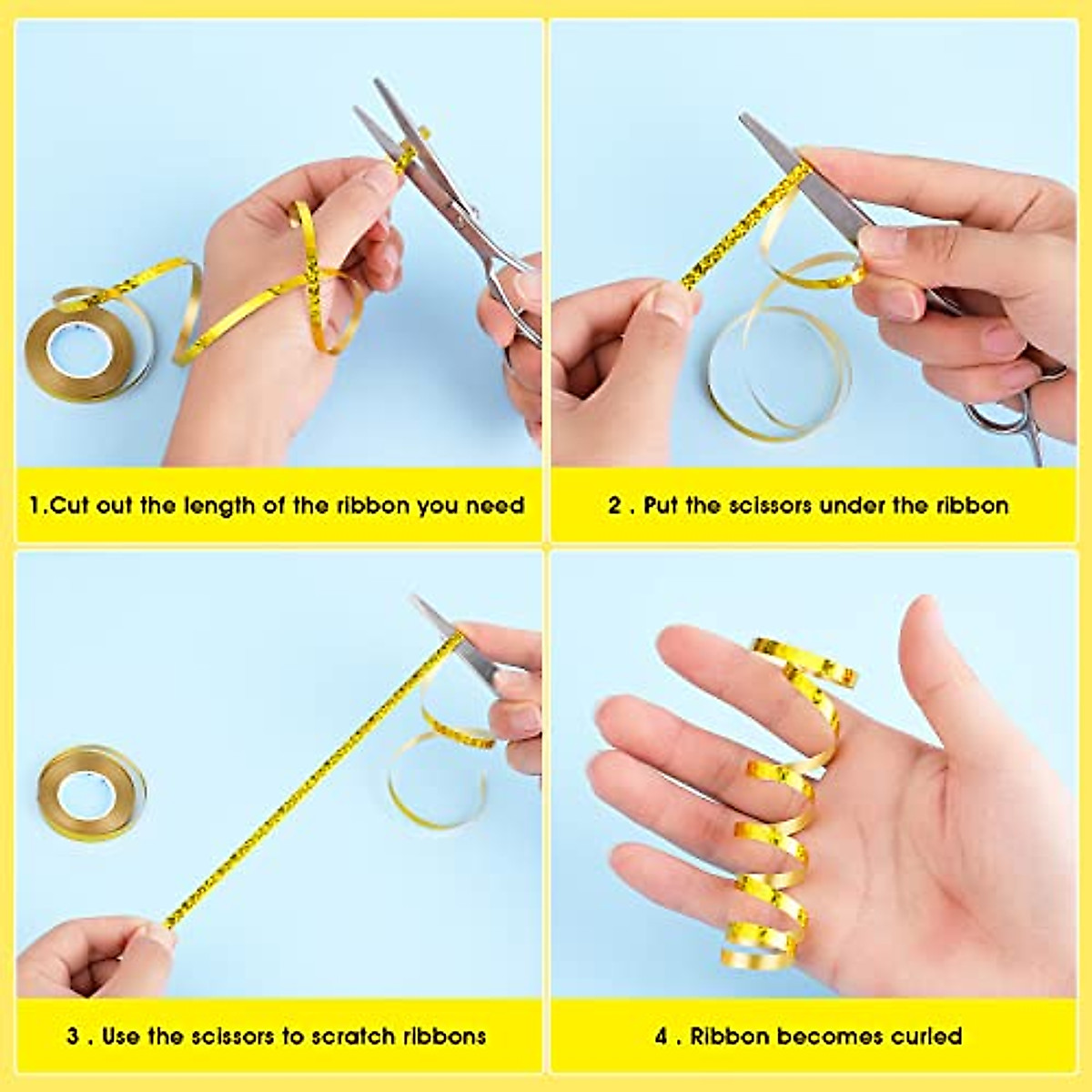 1.Cut out the length of the ribbon you need

2 . Put the scissors under the ribbon

3 . Use the scissors to scratch ribbons

4 . Ribbon becomes curled