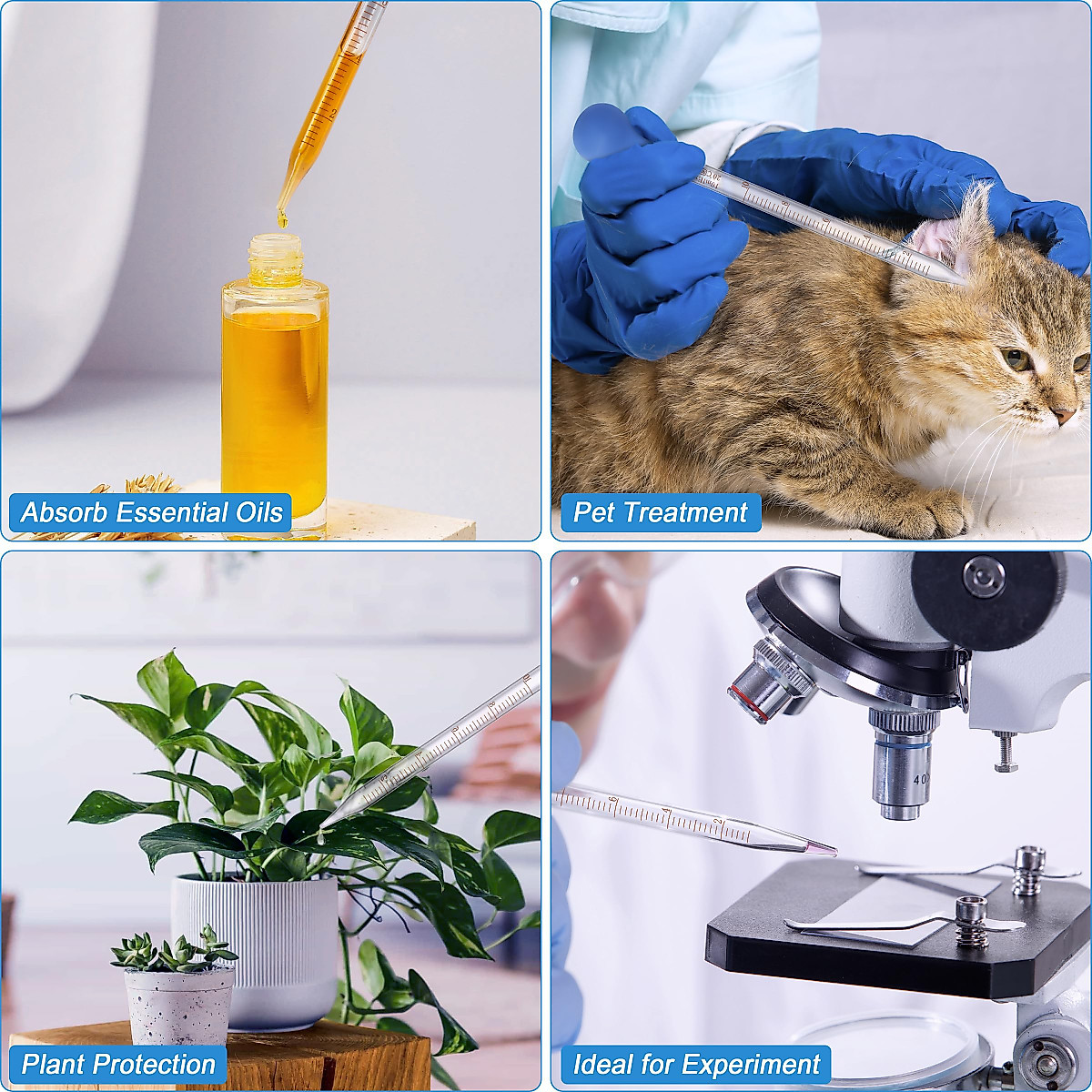 Absorb Essential Oils

Pet Treatment

Plant Protection

Ideal for Experiment