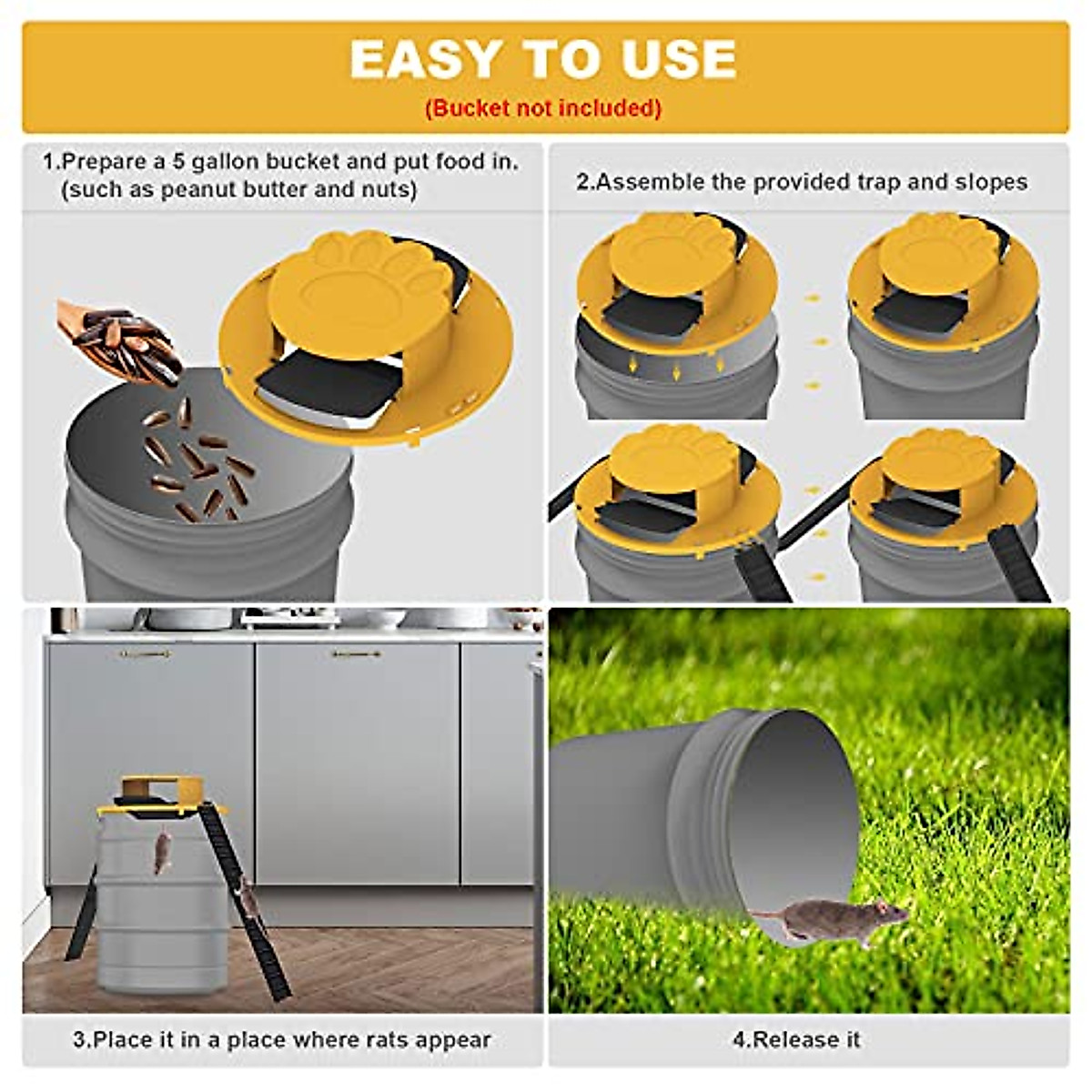 EASY TO USE
(Bucket not included)

1.Prepare a 5 gallon bucket and put food in. (such as peanut butter and nuts)

2.Assemble the provided trap and slopes

3.Place it in a place where rats appear

4.Release it