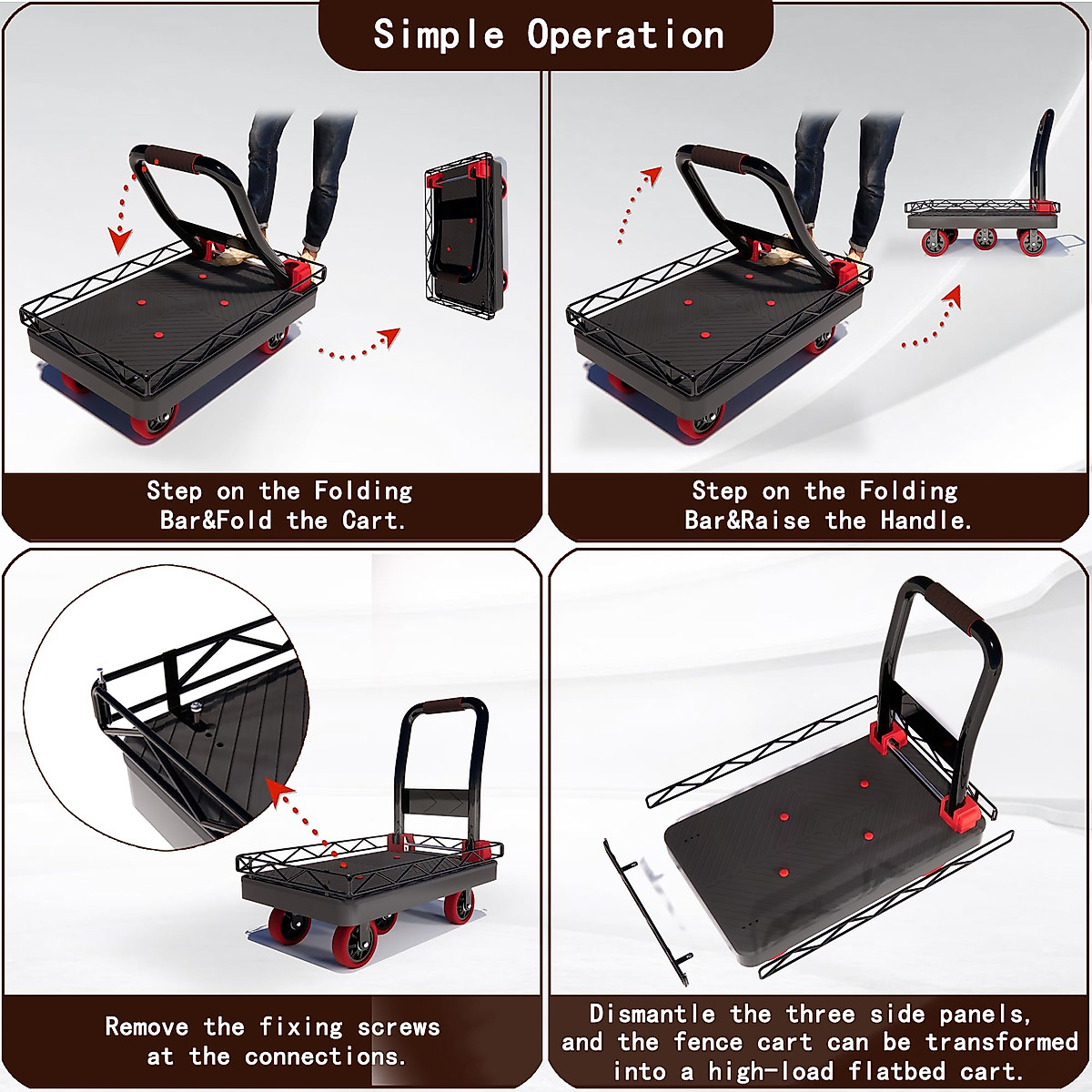 Simple Operation

Step on the Folding Bar&Fold the Cart.

Step on the Folding Bar&Raise the Handle.

Remove the fixing screws at the connections.

Dismantle the three side panels, and the fence cart can be transformed into a high-load flatbed cart.