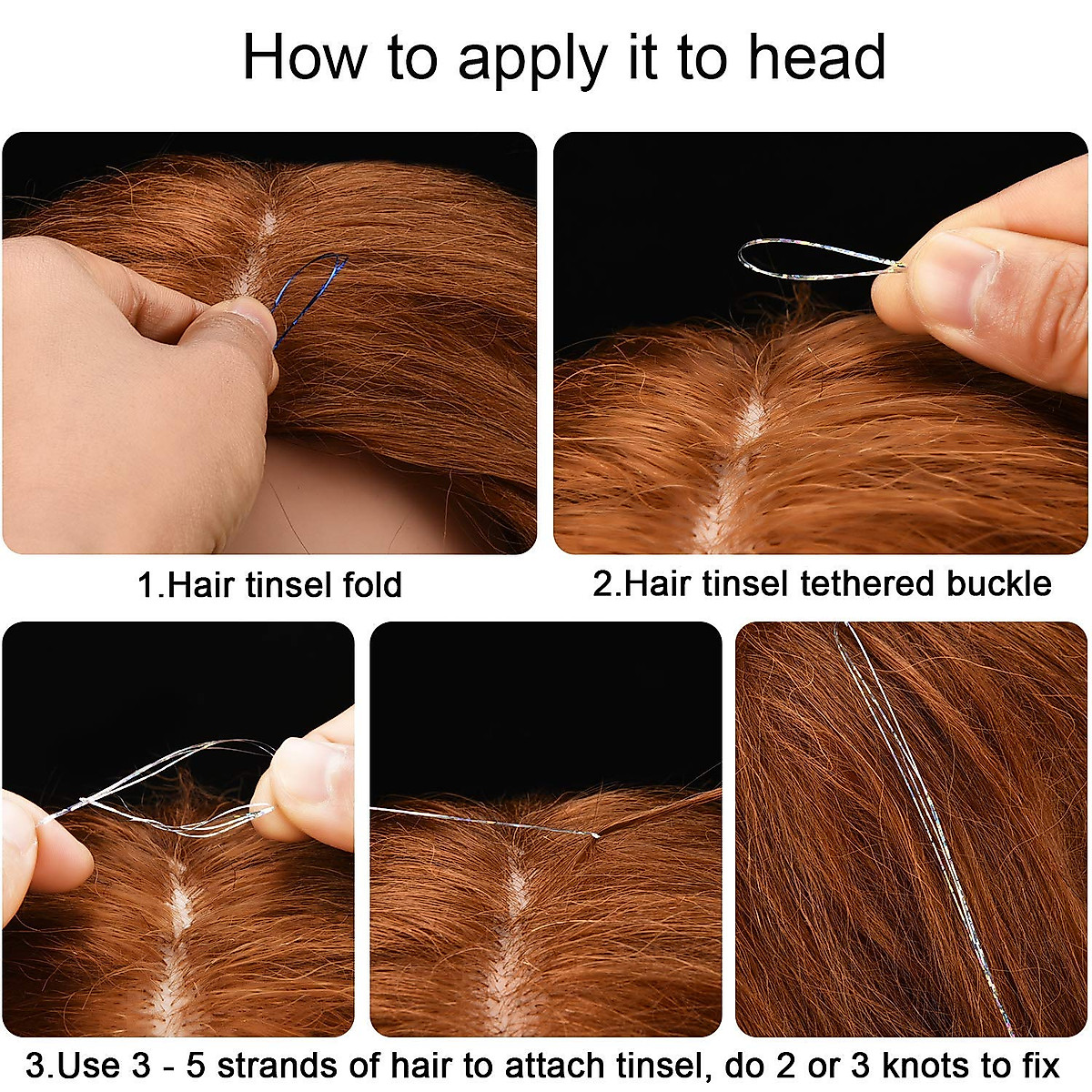 How to apply it to head

1.Hair tinsel fold

2.Hair tinsel tethered buckle

3.Use 3 - 5 strands of hair to attach tinsel, do 2 or 3 knots to fix