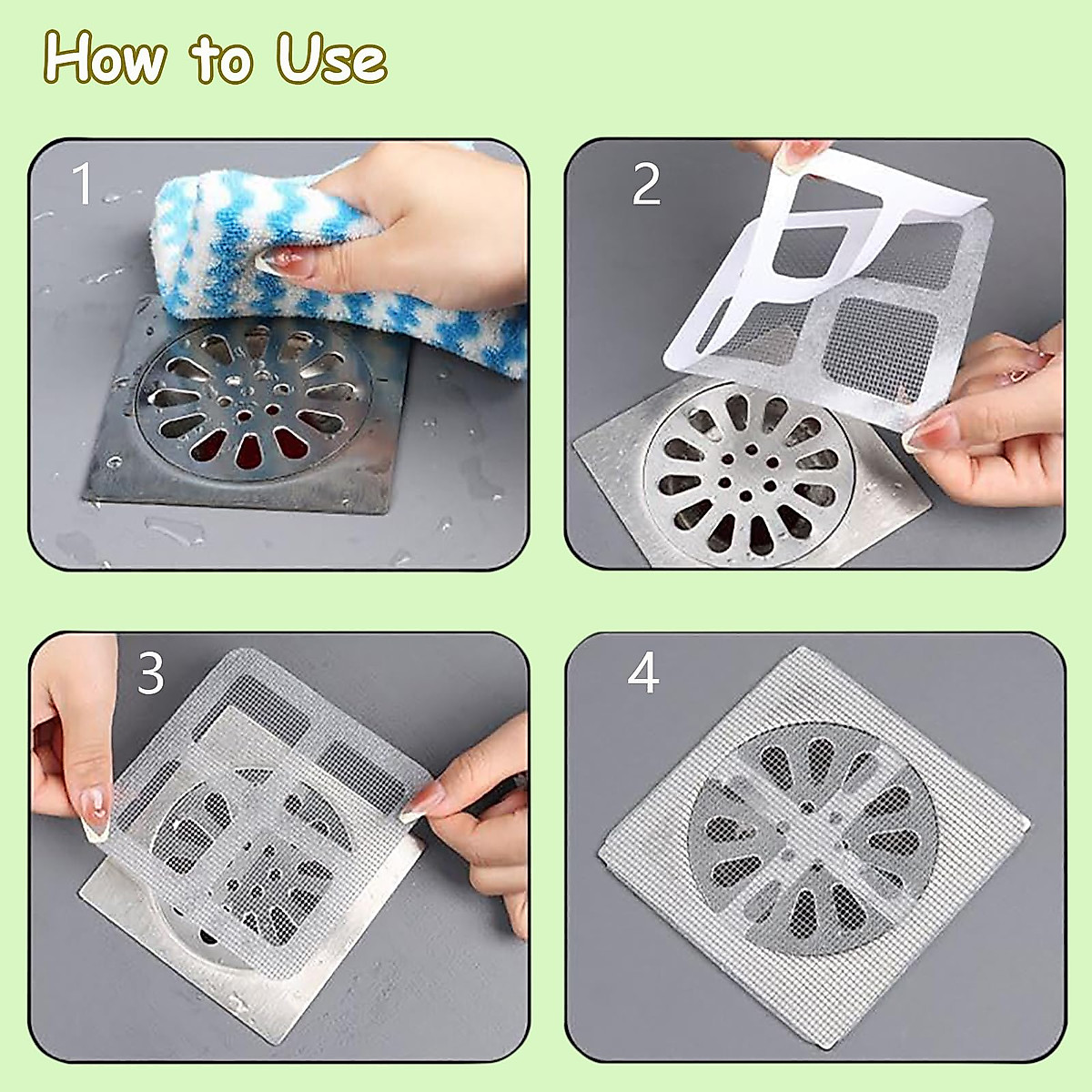 How to Use

1

2

3

4