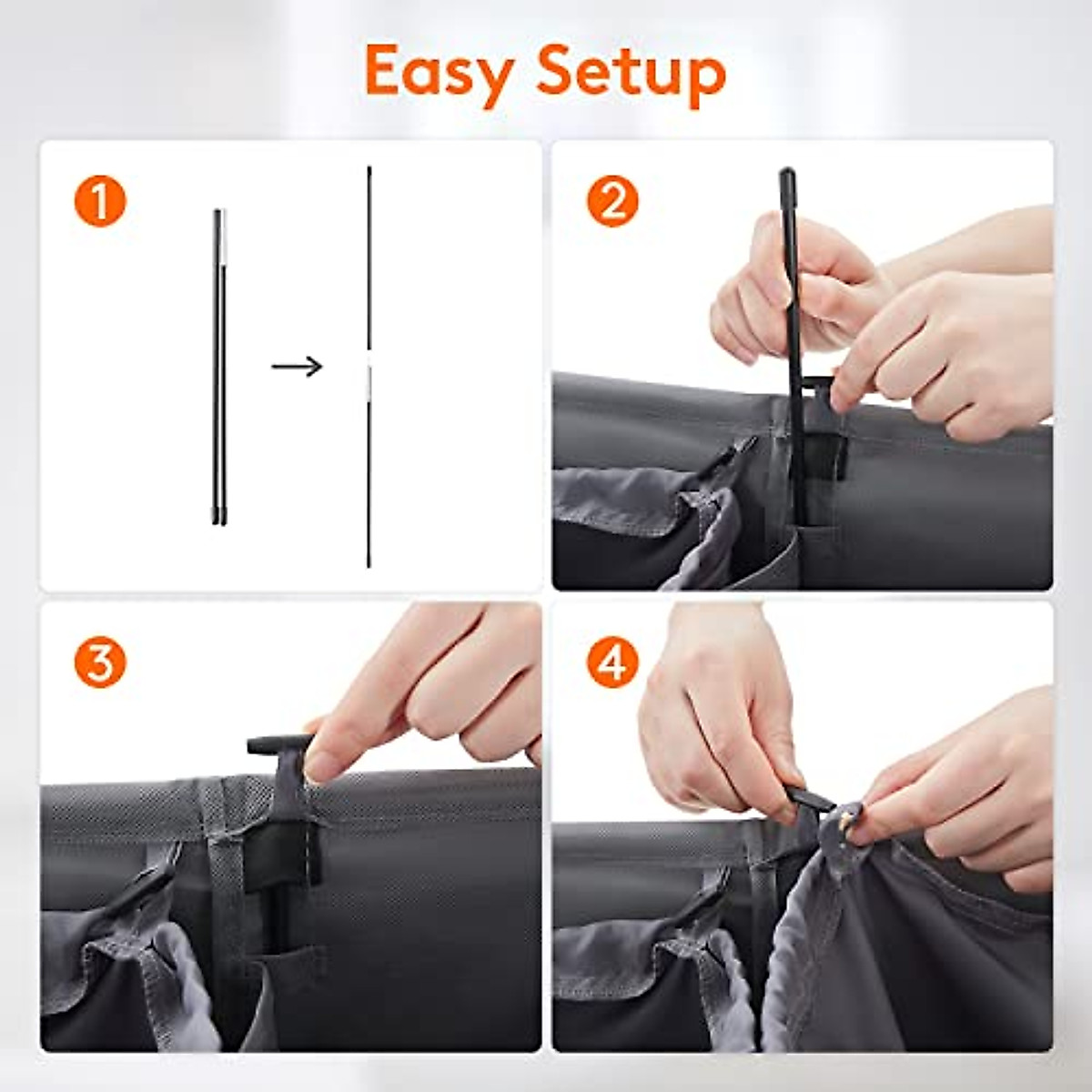 Easy Setup

1

2

3

4