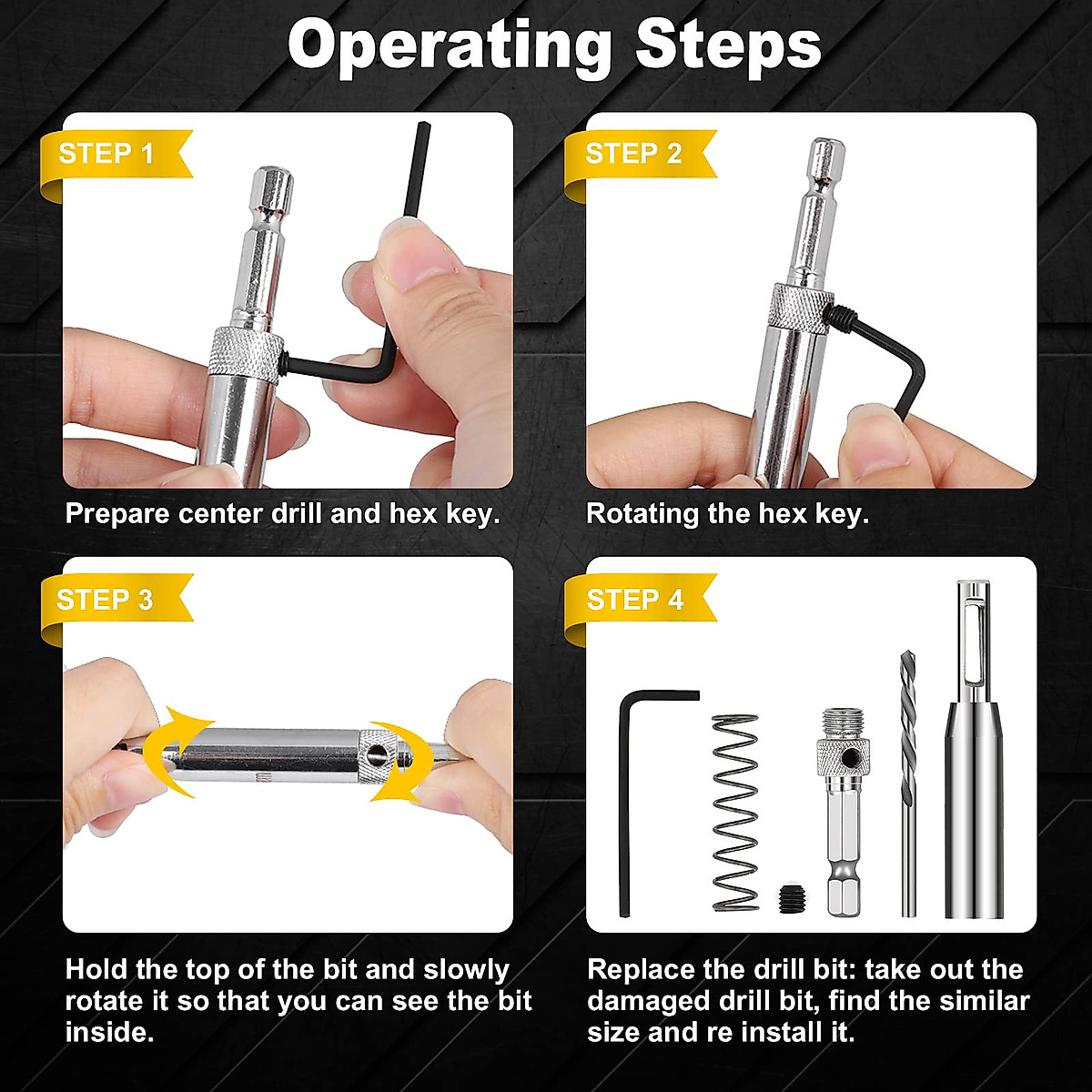 Operating Steps

STEP 1

Prepare center drill and hex key.

STEP 2

Rotating the hex key.

STEP 3

Hold the top of the bit and slowly rotate it so that you can see the bit inside.

STEP 4

Replace the drill bit: take out the damaged drill bit, find the similar size and re install it.