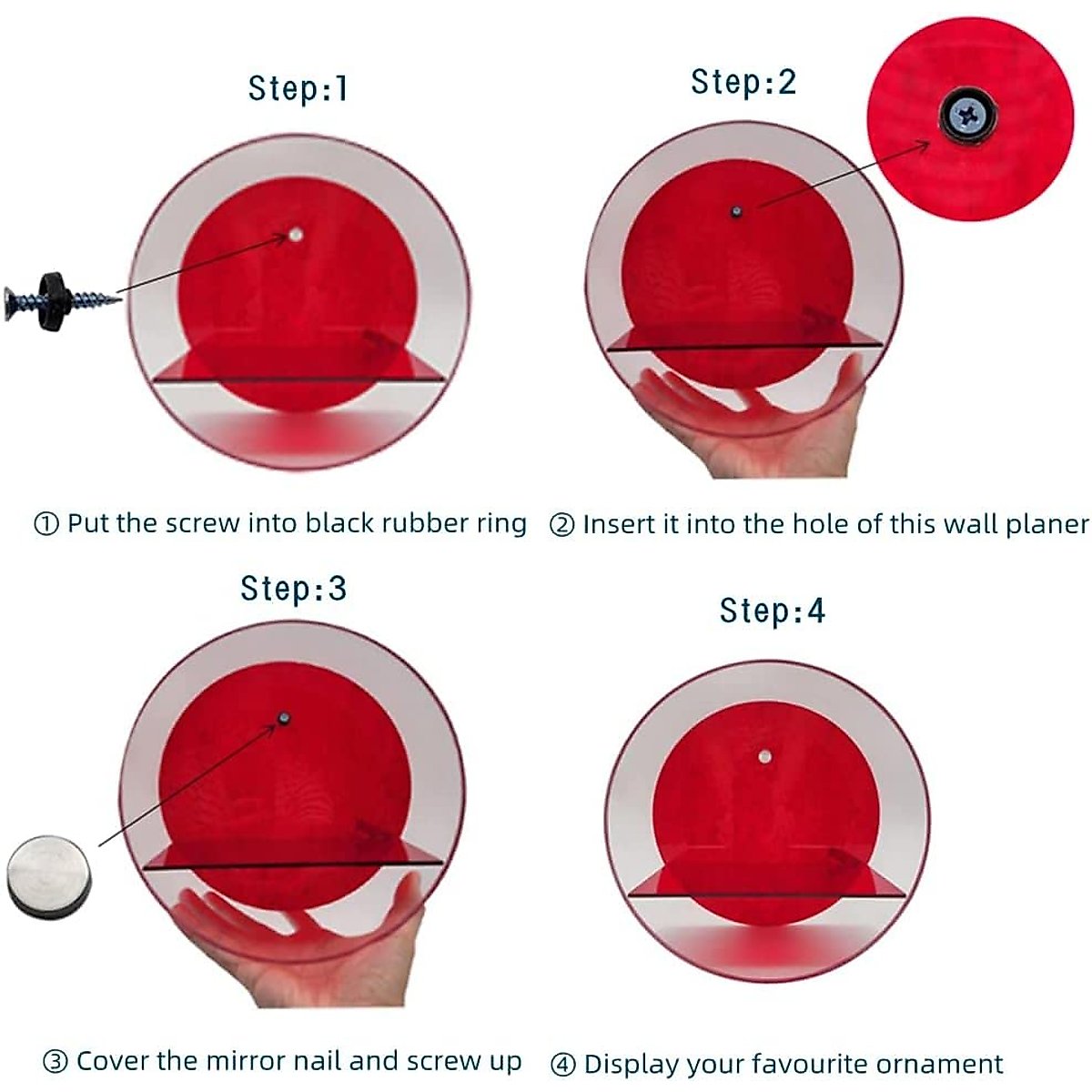 Step:1

Step:2

① Put the screw into black rubber ring

② Insert it into the hole of this wall planer

Step:3

Step:4

③ Cover the mirror nail and screw up

④ Display your favourite ornament