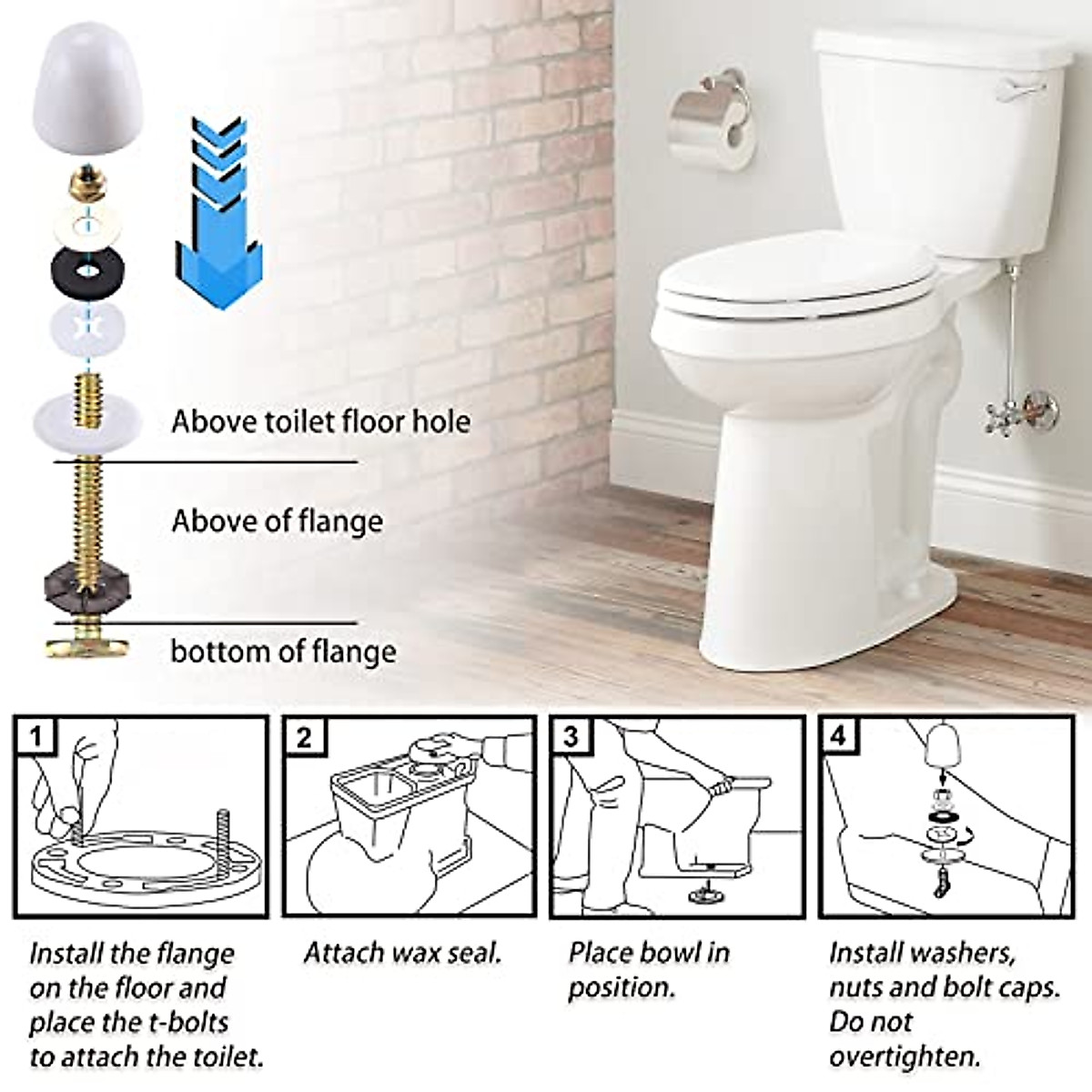 Above toilet floor hole

Above of flange

bottom of flange

1

Install the flange on the floor and place the t-bolts to attach the toilet.

2

Attach wax seal.

3

Place bowl in position.

4

Install washers, nuts and bolt caps. Do not overtighten.