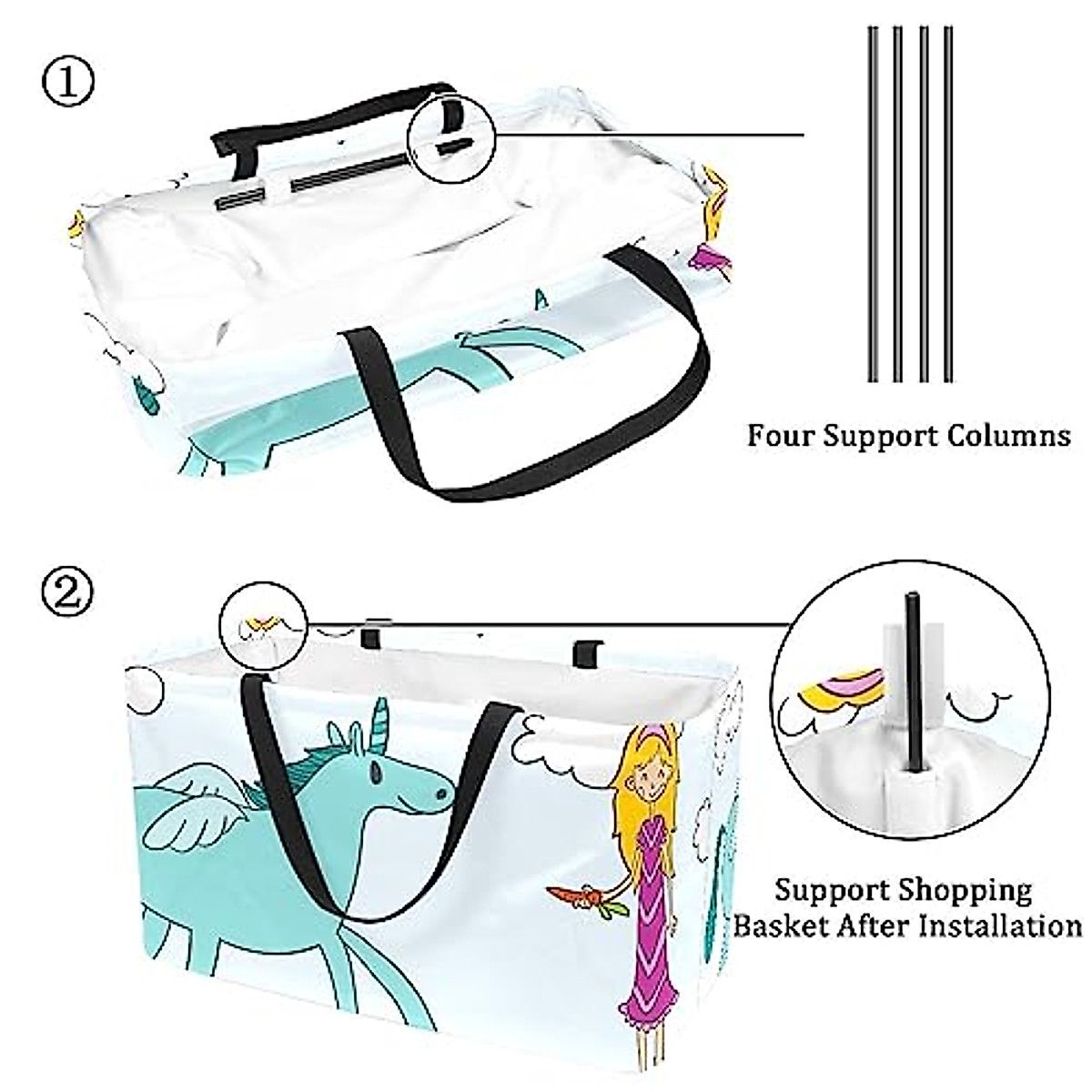 ①

Four Support Columns

②

Support Shopping Basket After Installation