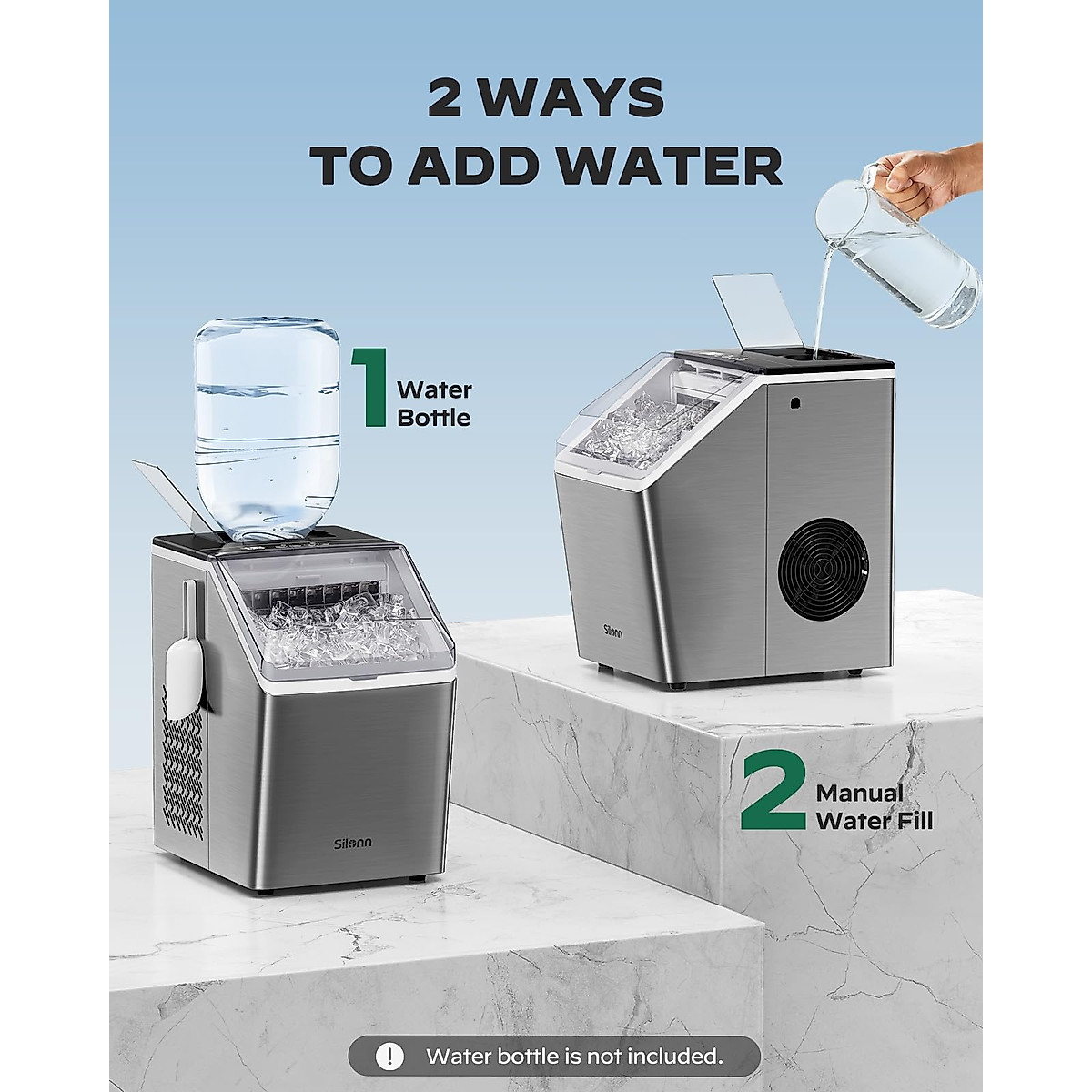 2 WAYS TO ADD WATER

1 Water Bottle

Silonn

Silonn

2 Manual Water Fill

! Water bottle is not included.