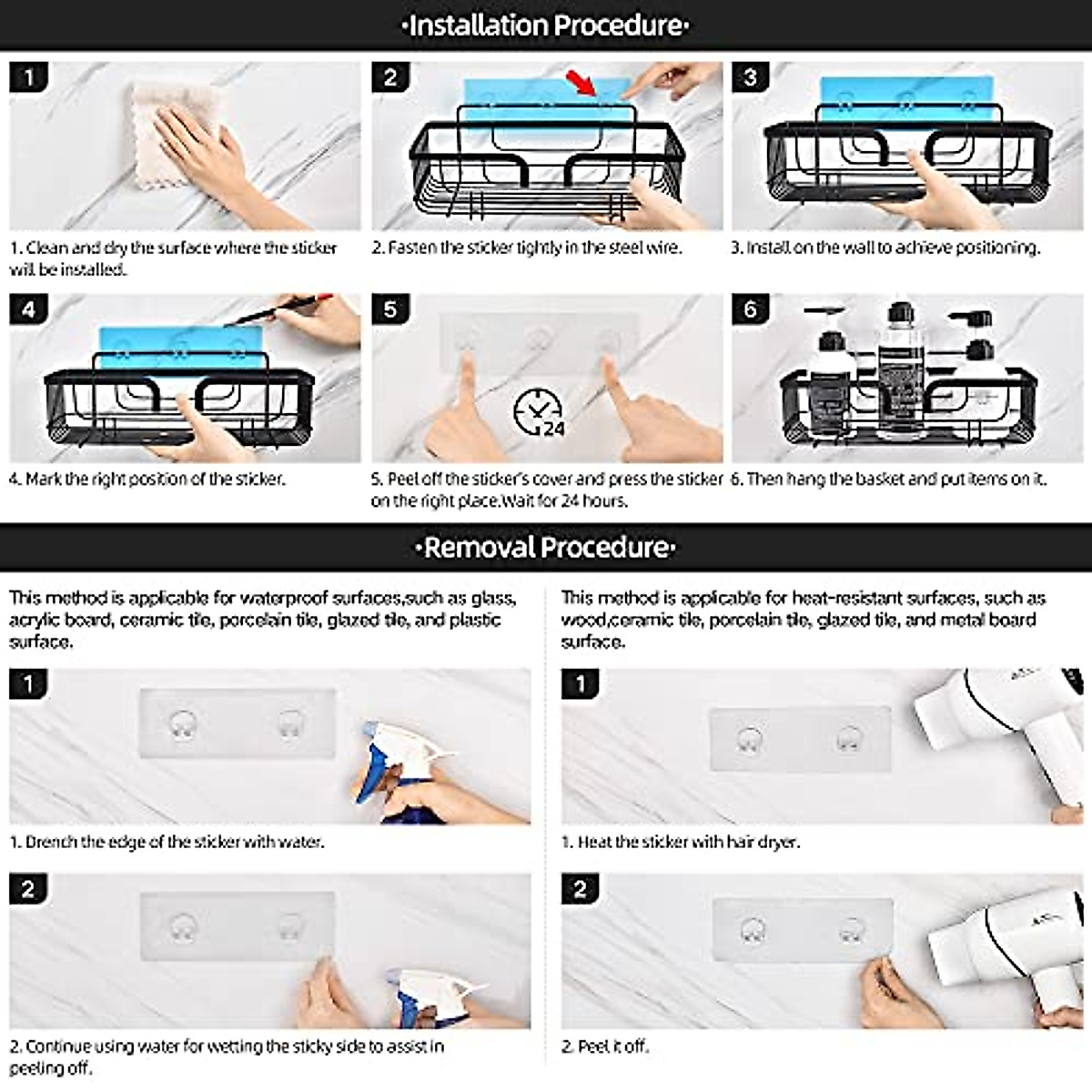 ·Installation Procedure·

1

1. Clean and dry the surface where the sticker will be installed.

2

2. Fasten the sticker tightly in the steel wire.

3

3. Install on the wall to achieve positioning.

4

4. Mark the right position of the sticker.

5

24

5. Peel off the sticker's cover and press the sticker on the right place.Wait for 24 hours.

6

6. Then hang the basket and put items on it.

·Removal Procedure·

This method is applicable for waterproof surfaces,such as glass, acrylic board, ceramic tile, porcelain tile, glazed tile, and plastic surface.

1

1. Drench the edge of the sticker with water.

2

2. Continue using water for wetting the sticky side to assist in peeling off.

This method is applicable for heat-resistant surfaces, such as wood,ceramic tile, porcelain tile, glazed tile, and metal board surface.

1

1. Heat the sticker with hair dryer.

2

2. Peel it off.